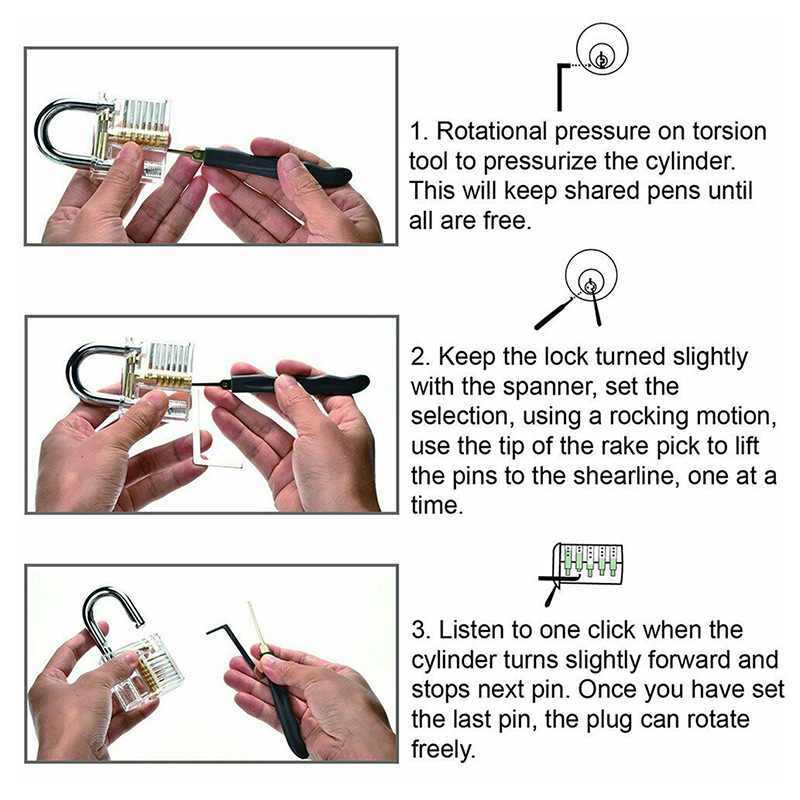 1. Rotational pressure on torsion tool to pressurize the cylinder. This will keep shared pens until all are free.

2. Keep the lock turned slightly with the spanner, set the selection, using a rocking motion, use the tip of the rake pick to lift the pins to the shearline, one at a time.

3. Listen to one click when the cylinder turns slightly forward and stops next pin. Once you have set the last pin, the plug can rotate freely.