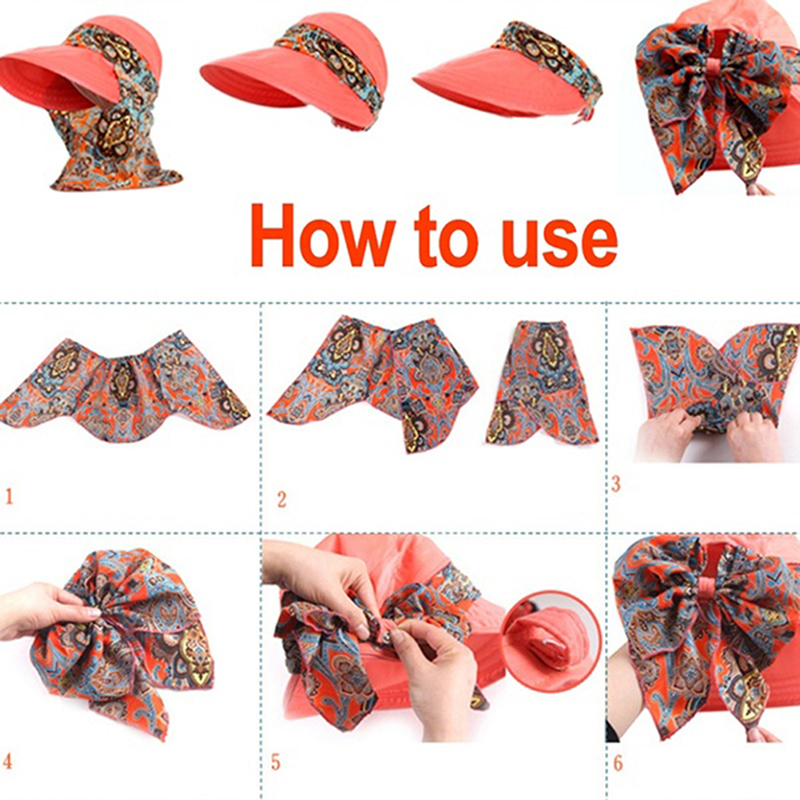 How to use

1

2

3

4

5

6