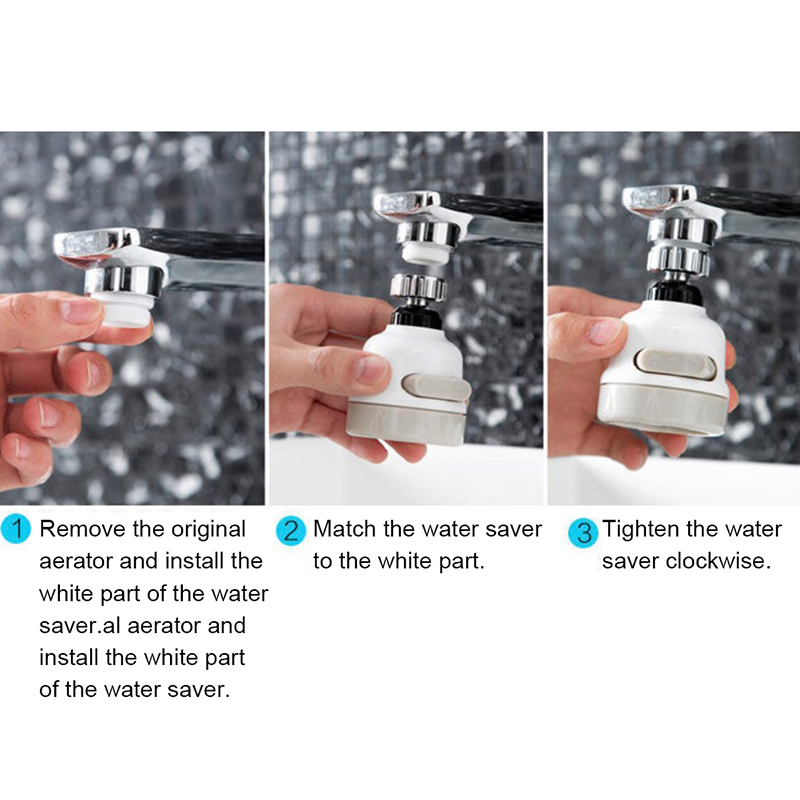 1 Remove the original aerator and install the white part of the water saver.al aerator and install the white part of the water saver.

2 Match the water saver to the white part.

3 Tighten the water saver clockwise.