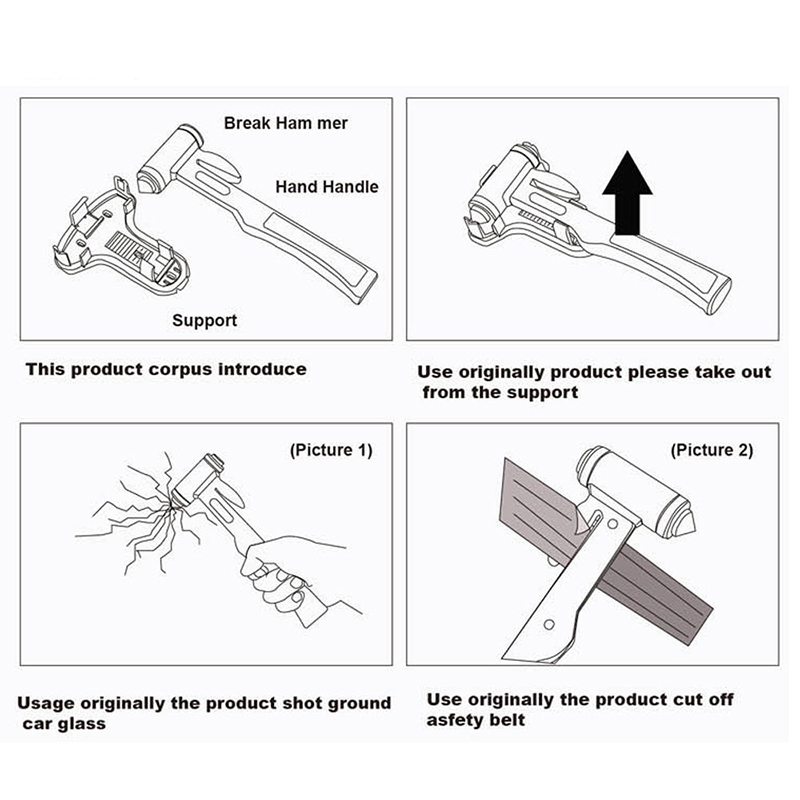 Break Ham mer

Hand Handle

Support

This product corpus introduce

Use originally product please take out from the support

(Picture 1)

Usage originally the product shot ground car glass

(Picture 2)

Use originally the product cut off asfety belt