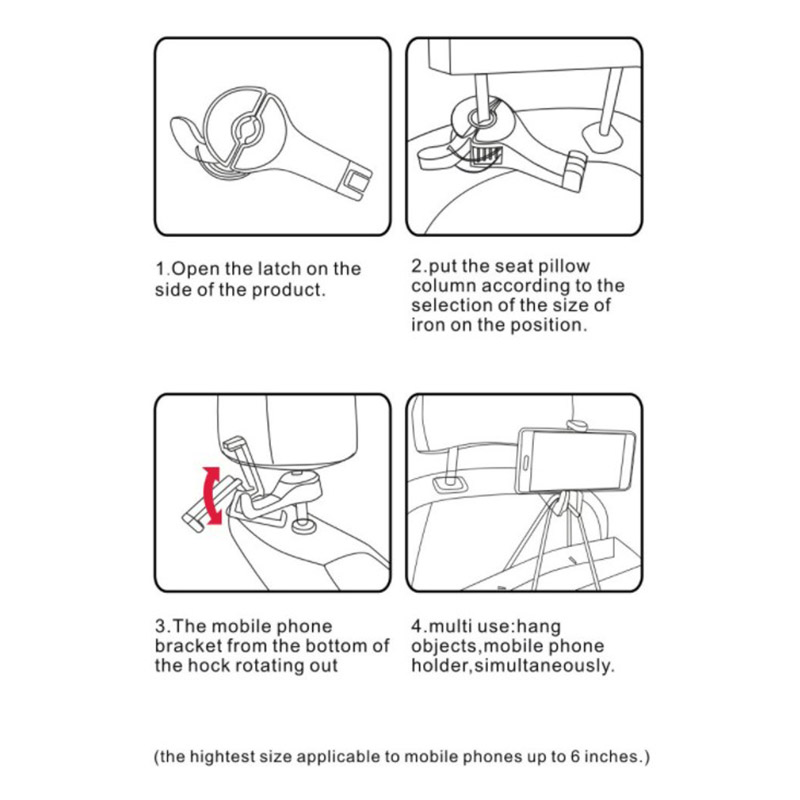 1.Open the latch on the side of the product.

2.put the seat pillow column according to the selection of the size of iron on the position.

3.The mobile phone bracket from the bottom of the hock rotating out

4.multi use:hang objects,mobile phone holder,simultaneously.

(the hightest size applicable to mobile phones up to 6 inches.)