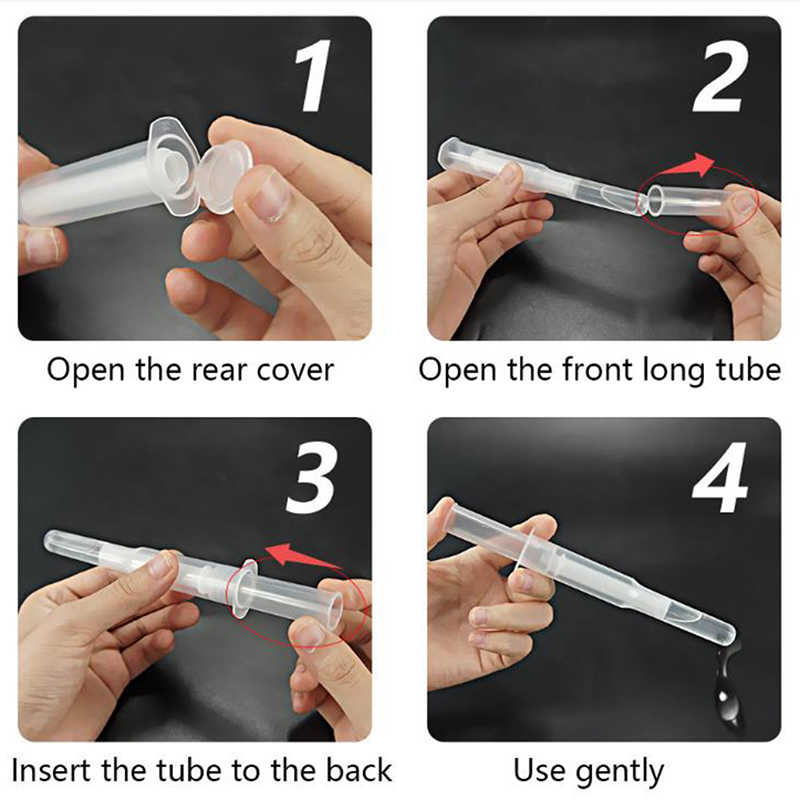 1

Open the rear cover

2

Open the front long tube

3

Insert the tube to the back

4

Use gently