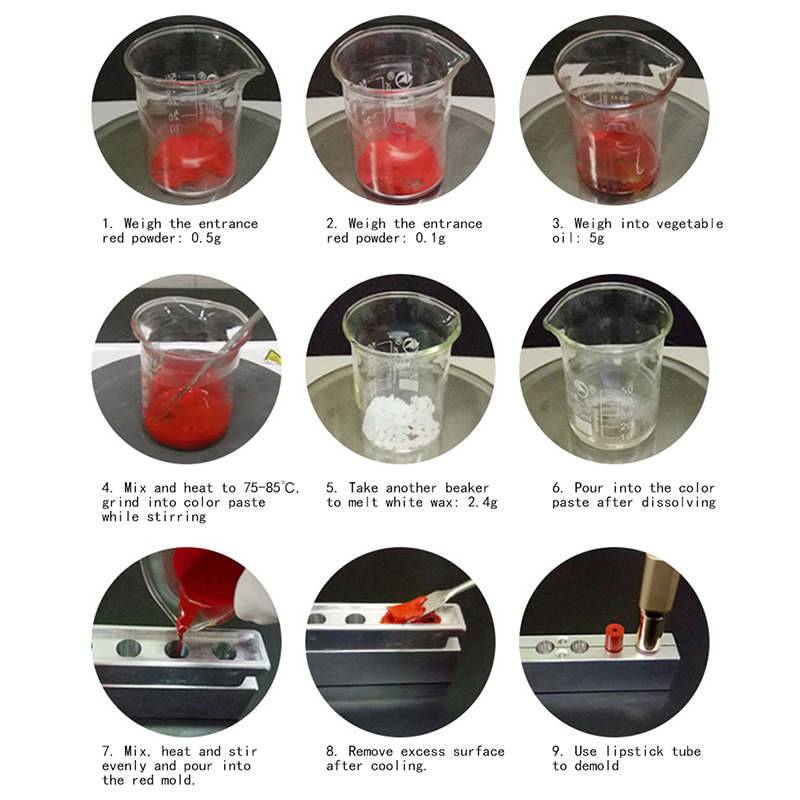 1. Weigh the entrance red powder: 0.5g

2. Weigh the entrance red powder: 0.1g

3. Weigh into vegetable oil: 5g

4. Mix and heat to 75-85℃, grind into color paste while stirring

5. Take another beaker to melt white wax: 2.4g

6. Pour into the color paste after dissolving

7. Mix, heat and stir evenly and pour into the red mold.

8. Remove excess surface after cooling.

9. Use lipstick tube to demold