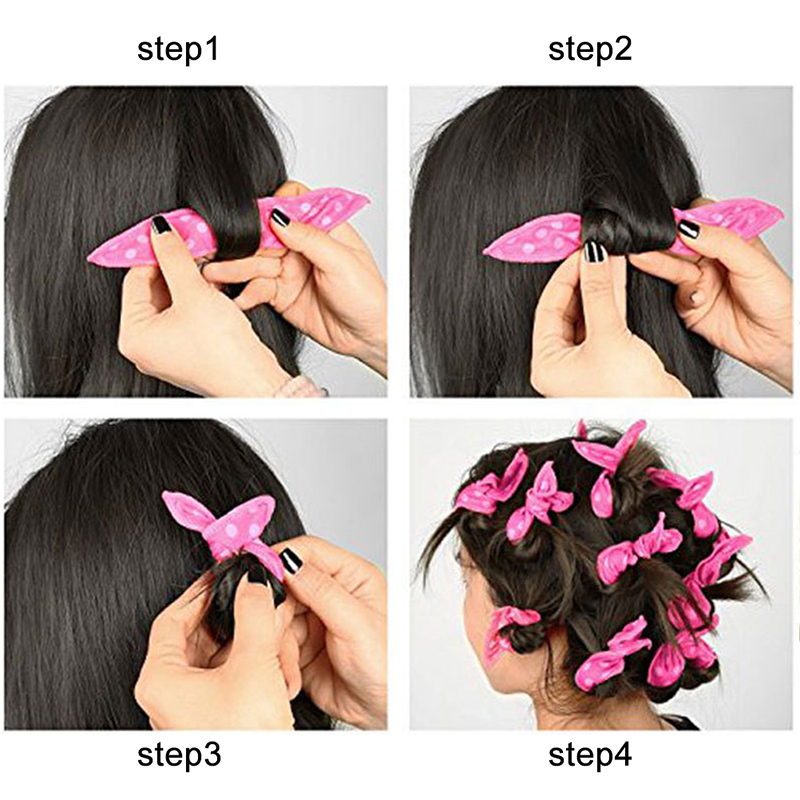 step1

step2

step3

step4