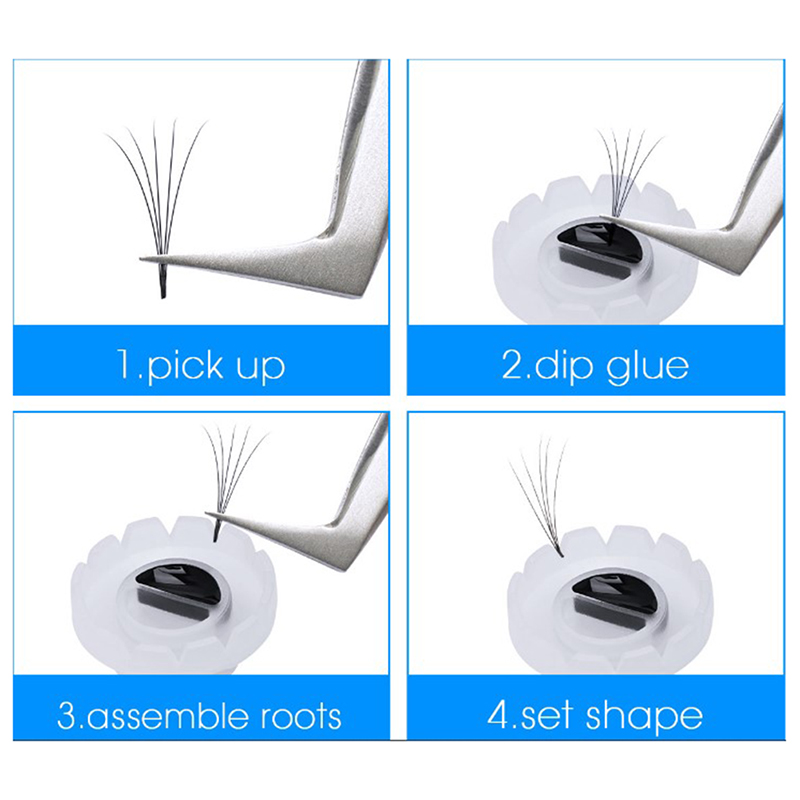 1.pick up

2.dip glue

3.assemble roots

4.set shape