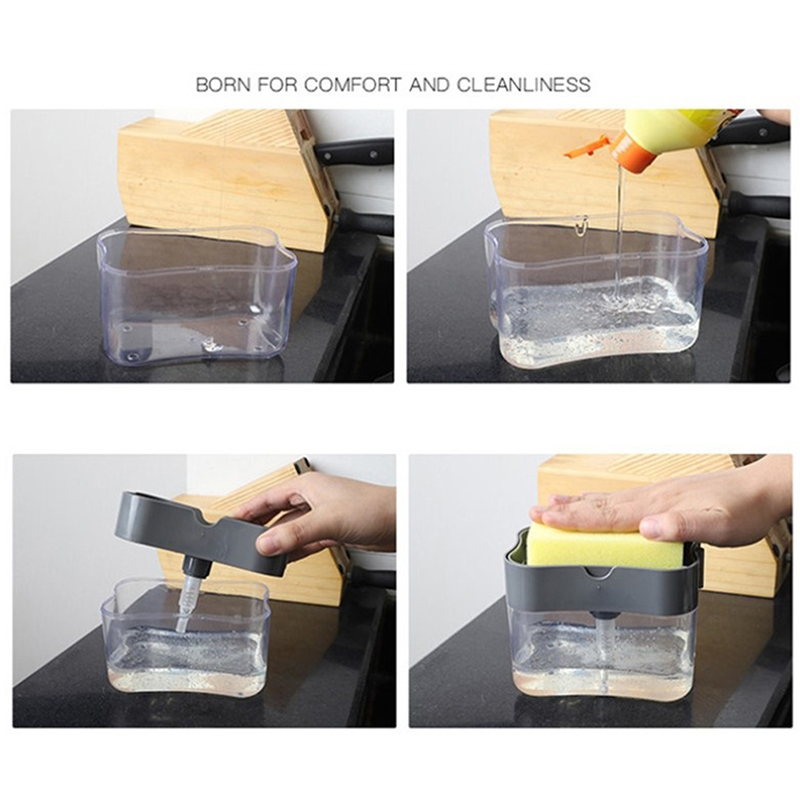 BORN FOR COMFORT AND CLEANLINESS