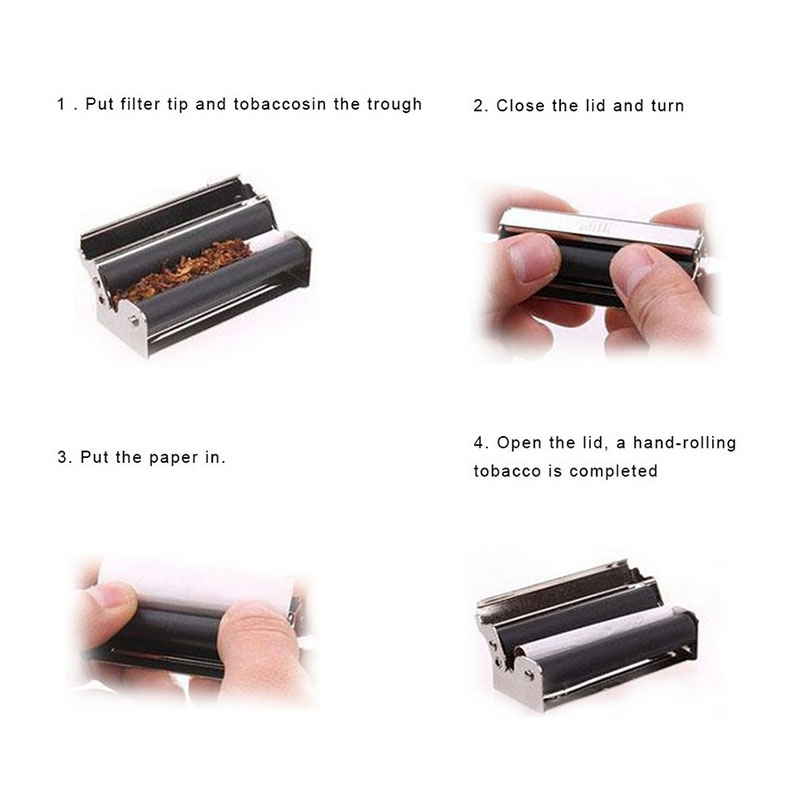 1 . Put filter tip and tobaccosin the trough

2. Close the lid and turn

3. Put the paper in.

4. Open the lid, a hand-rolling tobacco is completed