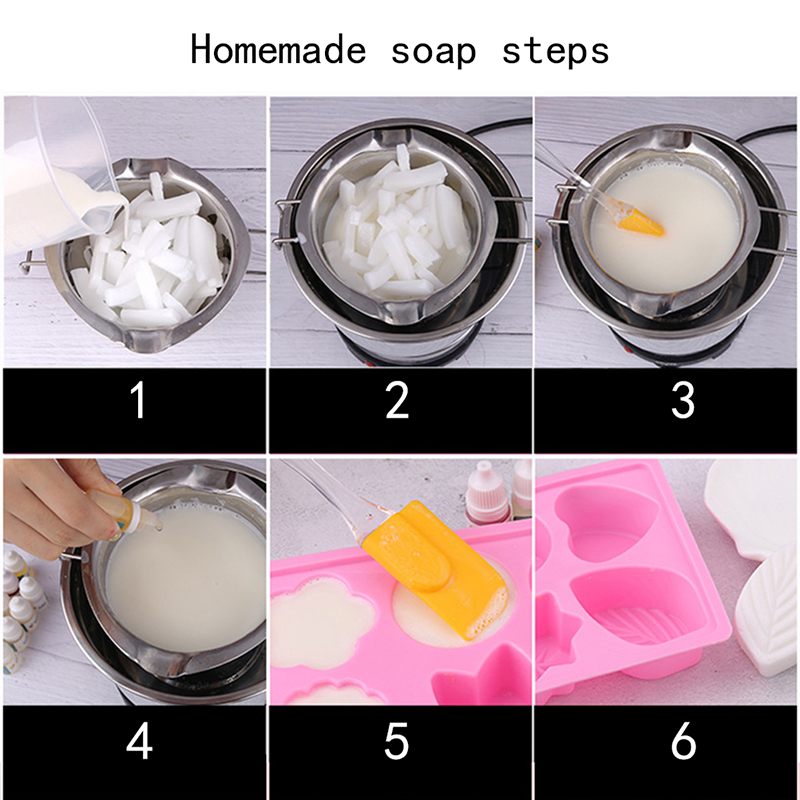 Homemade soap steps

1

2

3

4

5

6