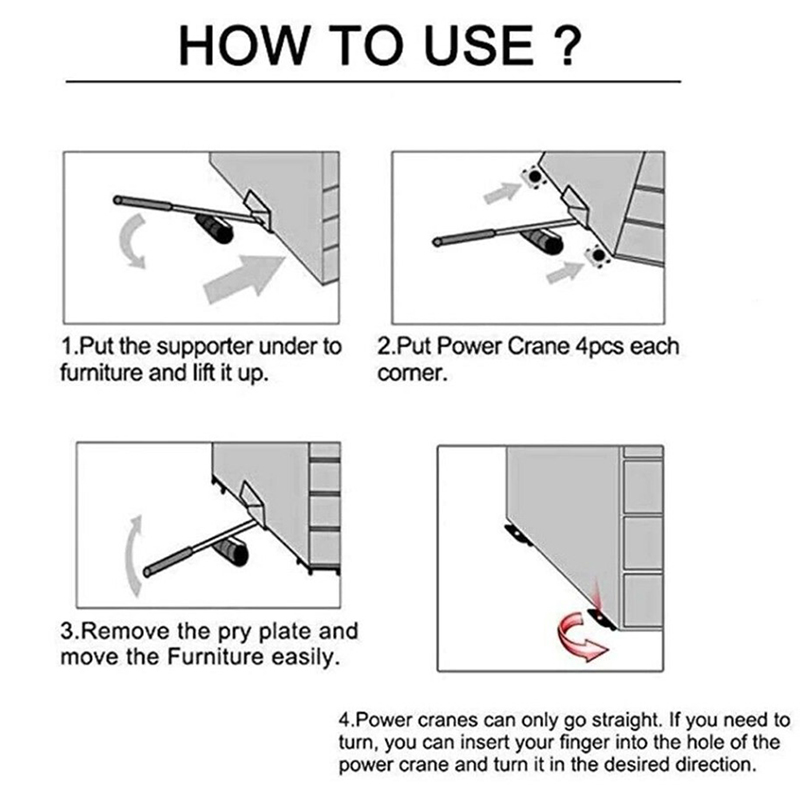 HOW TO USE ?

1.Put the supporter under to furniture and lift it up.

2.Put Power Crane 4pcs each corner.

3.Remove the pry plate and move the Furniture easily.

4.Power cranes can only go straight. If you need to turn, you can insert your finger into the hole of the power crane and turn it in the desired direction.