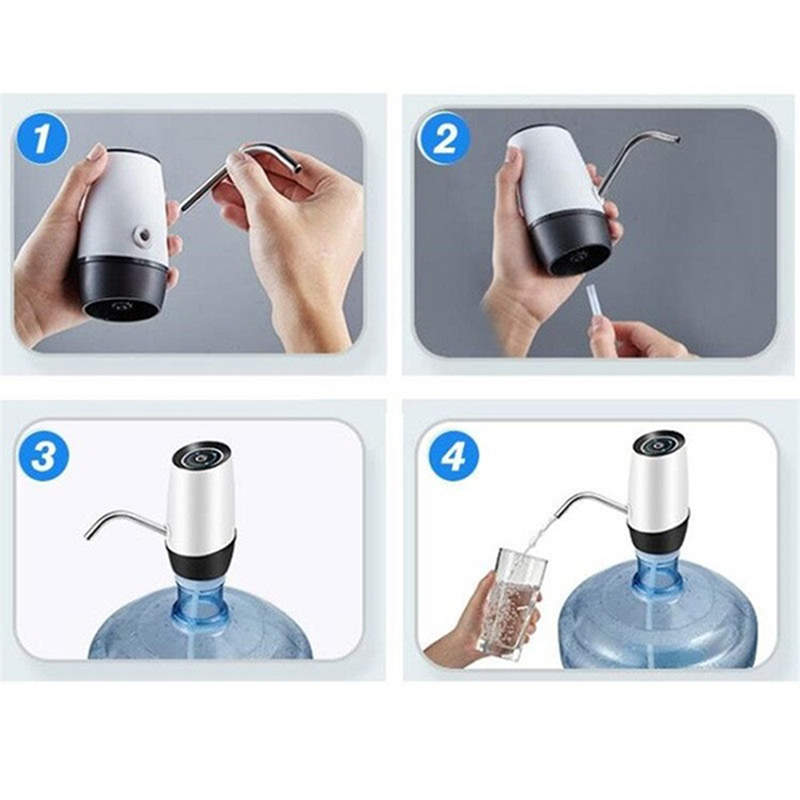 1

2

3

4