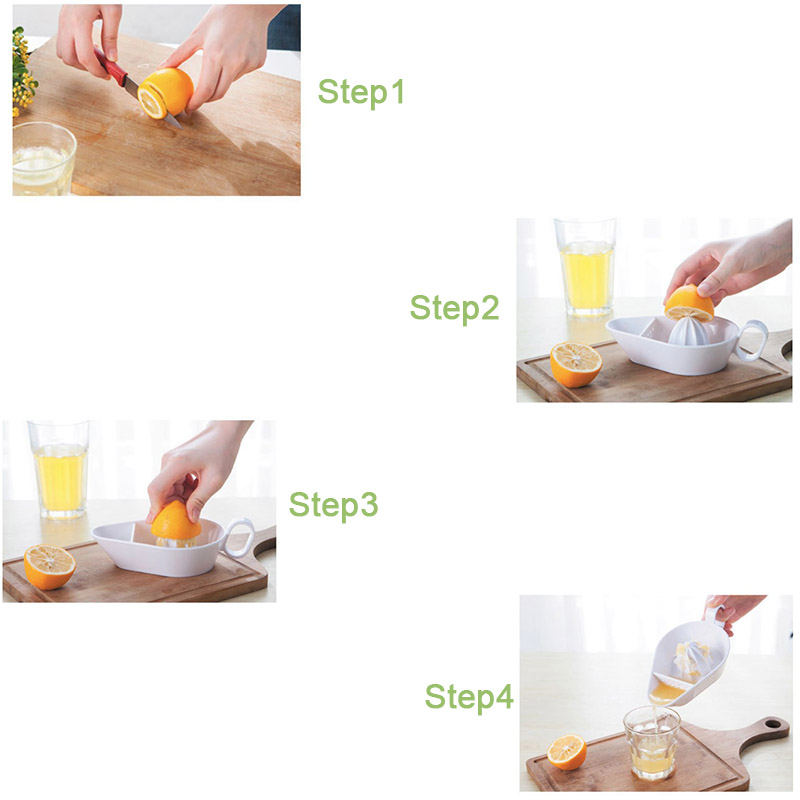 Step1

Step2

Step3

Step4