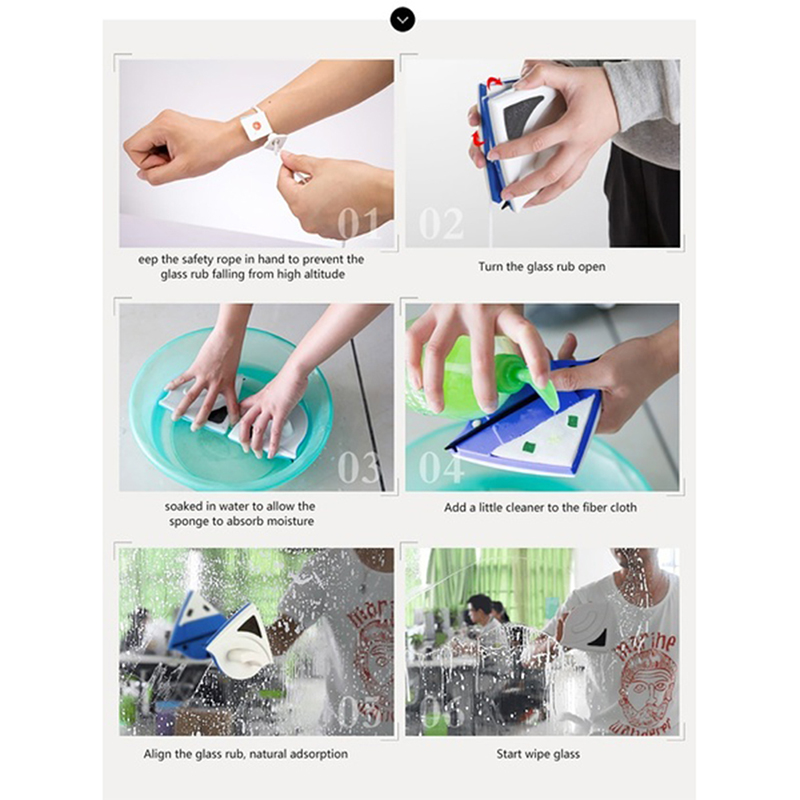 01

eep the safety rope in hand to prevent the glass rub falling from high altitude

02

Turn the glass rub open

03

soaked in water to allow the sponge to absorb moisture

04

Add a little cleaner to the fiber cloth

05

Align the glass rub, natural adsorption

06

Start wipe glass