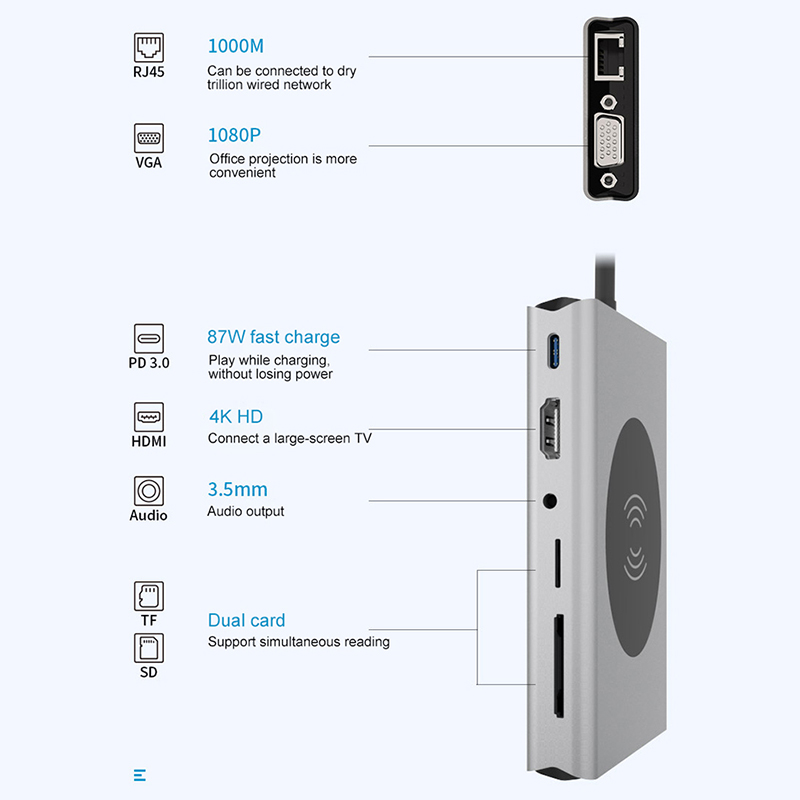 RJ45

1000M
Can be connected to dry trillion wired network

VGA

1080P
Office projection is more convenient

PD 3.0

87W fast charge
Play while charging, without losing power

HDMI

4K HD
Connect a large-screen TV

Audio

3.5mm
Audio output

TF

SD

Dual card
Support simultaneous reading