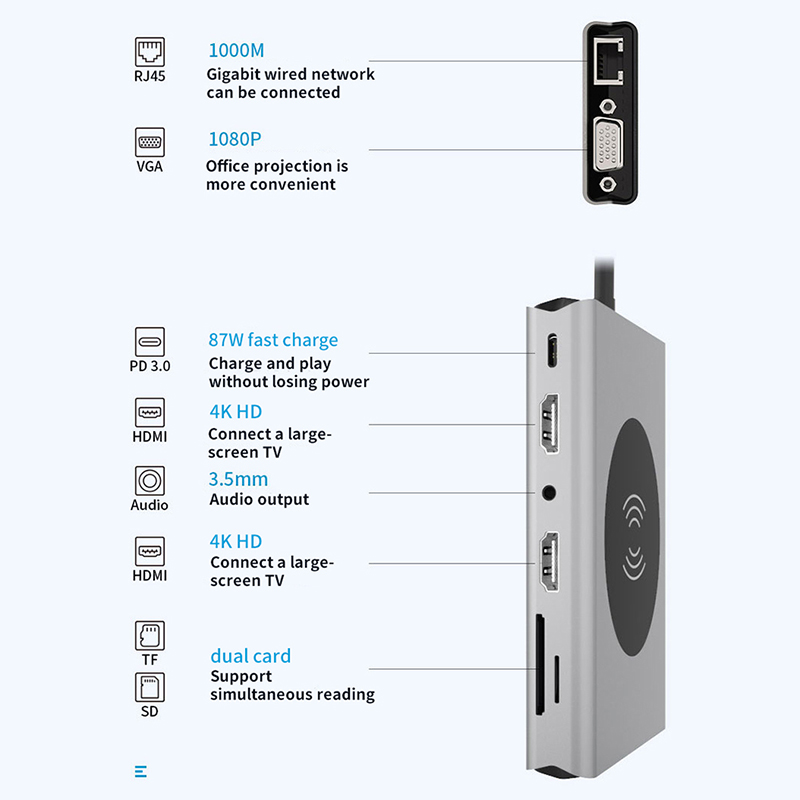 RJ45

1000M
Gigabit wired network can be connected

VGA

1080P
Office projection is more convenient

PD 3.0

87W fast charge
Charge and play without losing power

HDMI

4K HD
Connect a large-screen TV

Audio

3.5mm
Audio output

HDMI

4K HD
Connect a large-screen TV

TF

SD

dual card
Support simultaneous reading