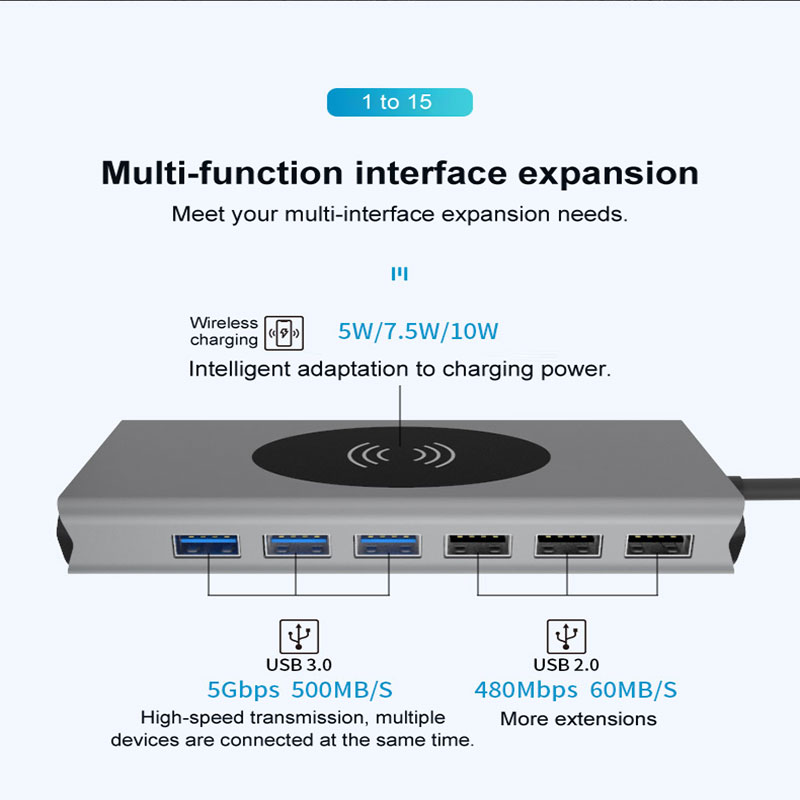 1 to 15

Multi-function interface expansion

Meet your multi-interface expansion needs.

Wireless charging

5W/7.5W/10W

Intelligent adaptation to charging power.

USB 3.0

5Gbps 500MB/S

High-speed transmission, multiple devices are connected at the same time.

USB 2.0

480Mbps 60MB/S

More extensions