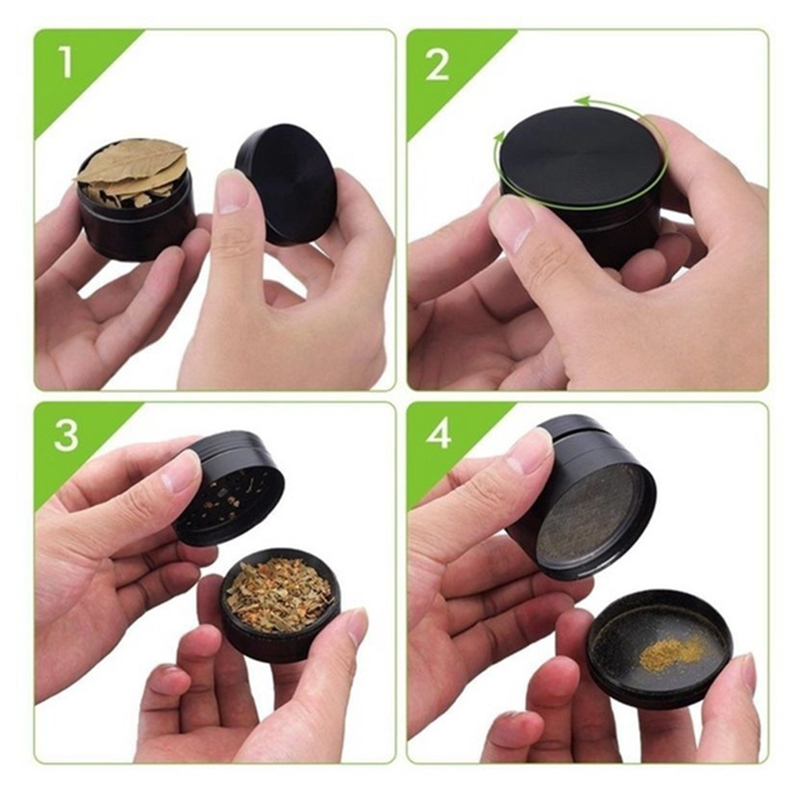 1

2

3

4