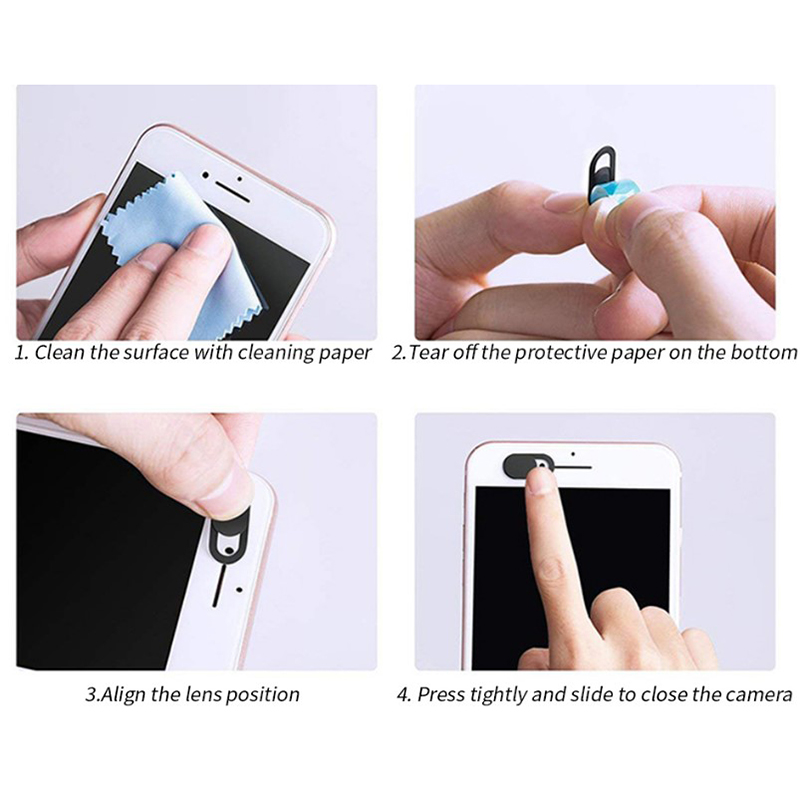 1. Clean the surface with cleaning paper

2.Tear off the protective paper on the bottom

3.Align the lens position

4. Press tightly and slide to close the camera