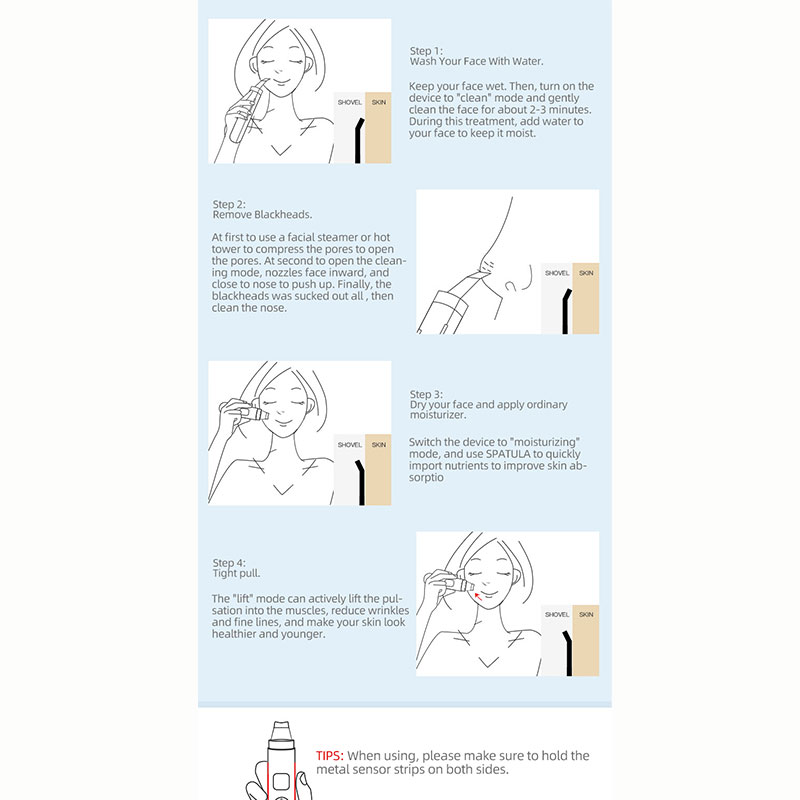 SHOVEL SKIN

Step 1:
Wash Your Face With Water.

Keep your face wet. Then, turn on the device to "clean" mode and gently clean the face for about 2-3 minutes. During this treatment, add water to your face to keep it moist.

Step 2:
Remove Blackheads.

At first to use a facial steamer or hot tower to compress the pores to open the pores. At second to open the cleaning mode, nozzles face inward, and close to nose to push up. Finally, the blackheads was sucked out all , then clean the nose.

SHOVEL SKIN

SHOVEL SKIN

Step 3:
Dry your face and apply ordinary moisturizer.

Switch the device to "moisturizing" mode, and use SPATULA to quickly import nutrients to improve skin absorptio

Step 4:
Tight pull.

The "lift" mode can actively lift the pulsation into the muscles, reduce wrinkles and fine lines, and make your skin look healthier and younger.

SHOVEL SKIN

TIPS: When using, please make sure to hold the metal sensor strips on both sides.