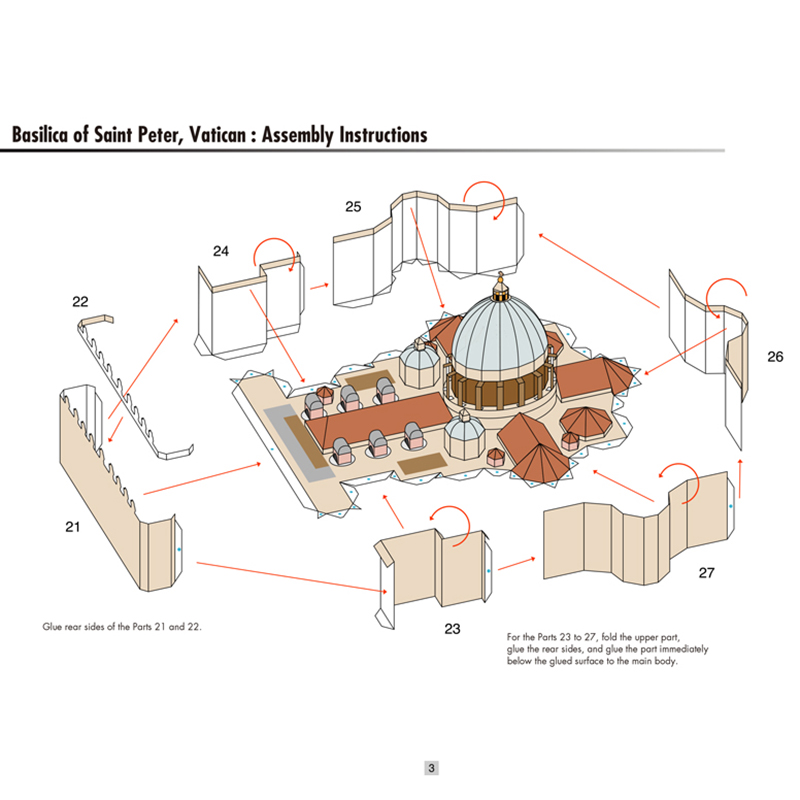 Basilica of Saint Peter, Vatican : Assembly Instructions

25

24

22

26

21

23

27

Glue rear sides of the Parts 21 and 22.

For the Parts 23 to 27, fold the upper part, glue the rear sides, and glue the part immediately below the glued surface to the main body.

3