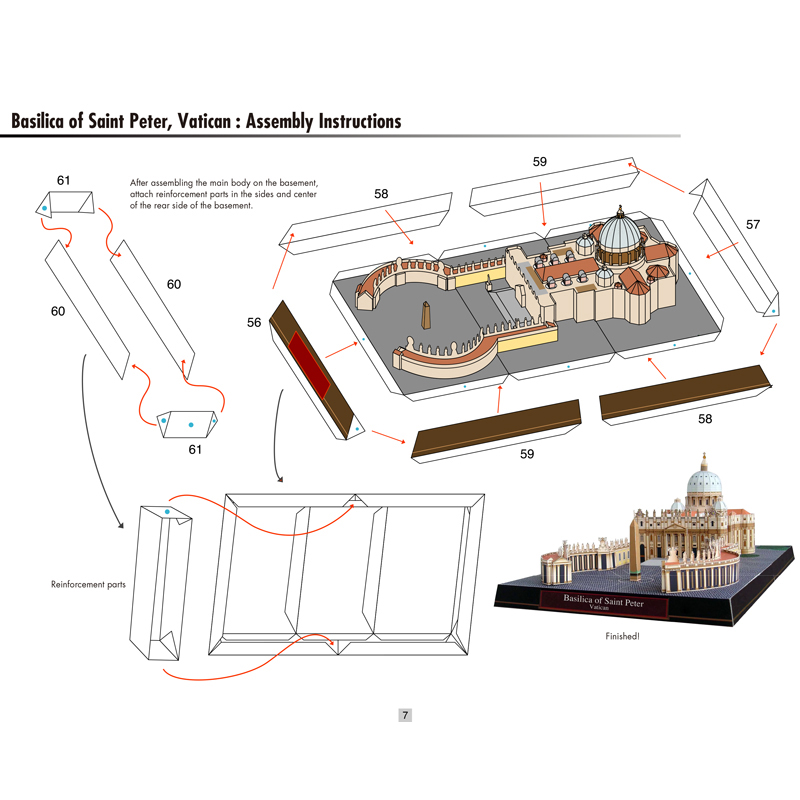 Basilica of Saint Peter, Vatican : Assembly Instructions

61

After assembling the main body on the basement, attach reinforcement parts in the sides and center of the rear side of the basement.

60

60

61

58

59

57

56

59

58

Reinforcement parts

Basilica of Saint Peter
Vatican

Finished!

7