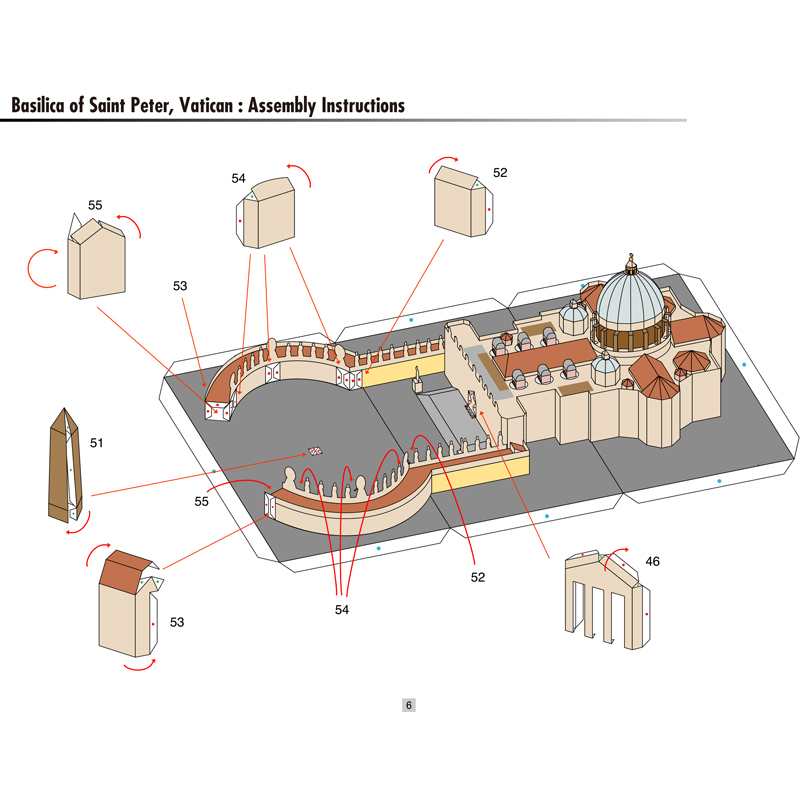 Basilica of Saint Peter, Vatican : Assembly Instructions

54

52

55

53

51

55

53

54

52

46

6