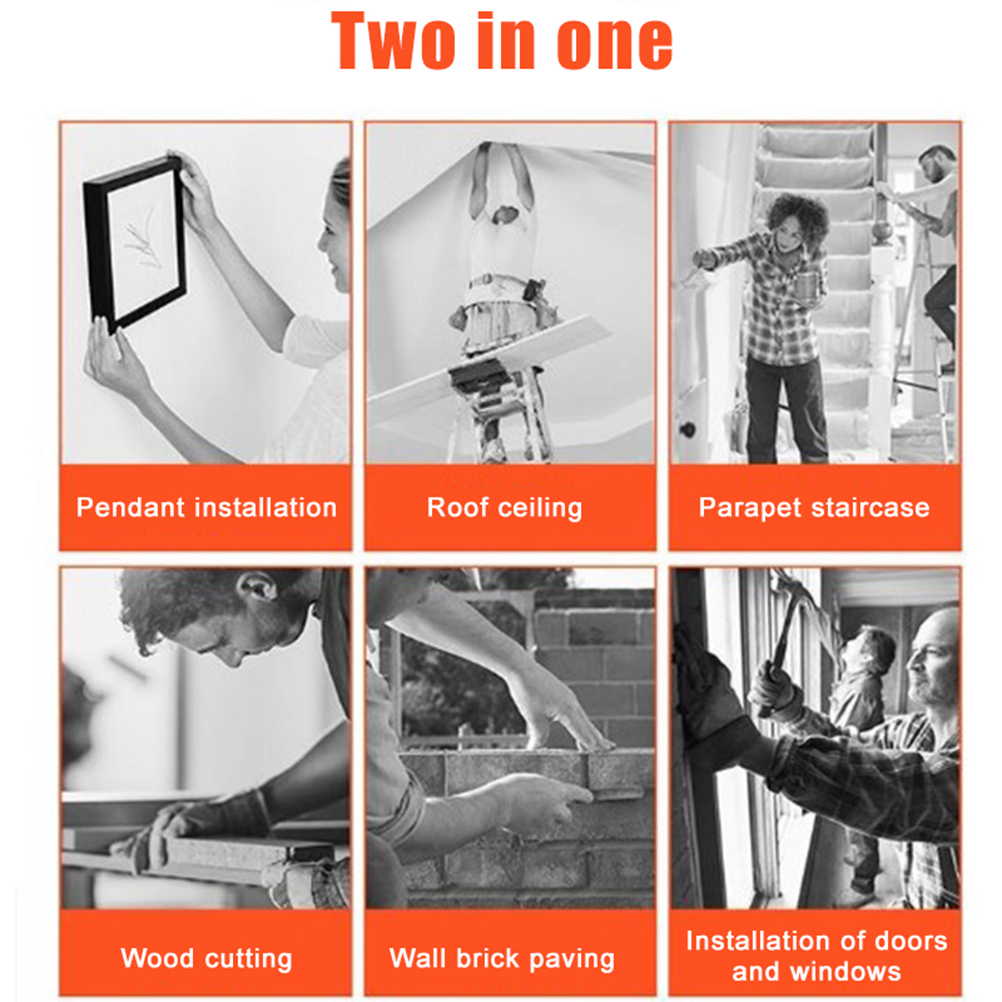 Two in one

Pendant installation

Roof ceiling

Parapet staircase

Wood cutting

Wall brick paving

Installation of doors and windows