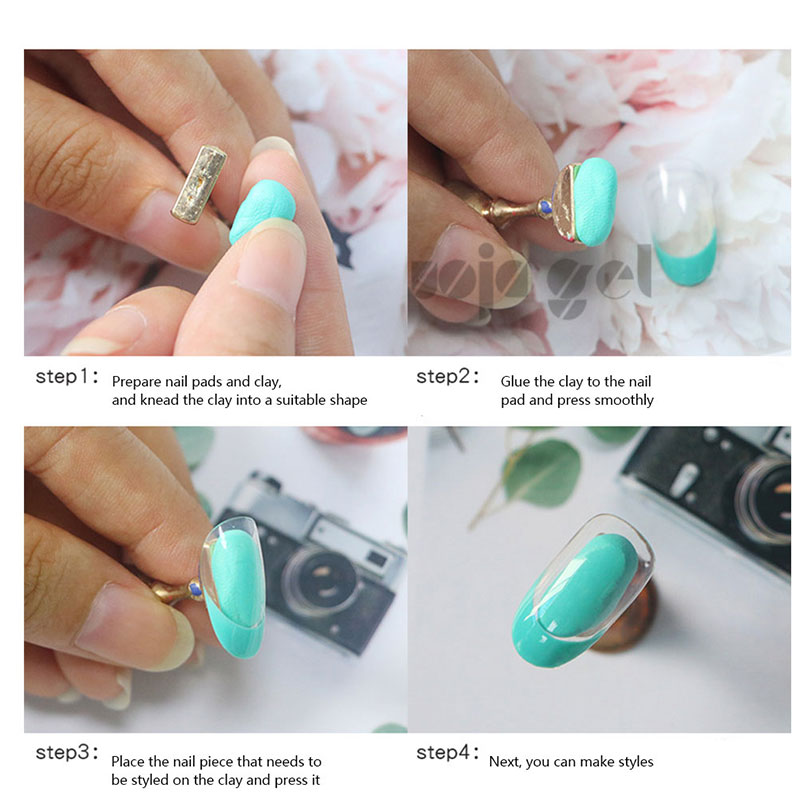 rojogel

step1: Prepare nail pads and clay, and knead the clay into a suitable shape

step2: Glue the clay to the nail pad and press smoothly

step3: Place the nail piece that needs to be styled on the clay and press it

step4: Next, you can make styles