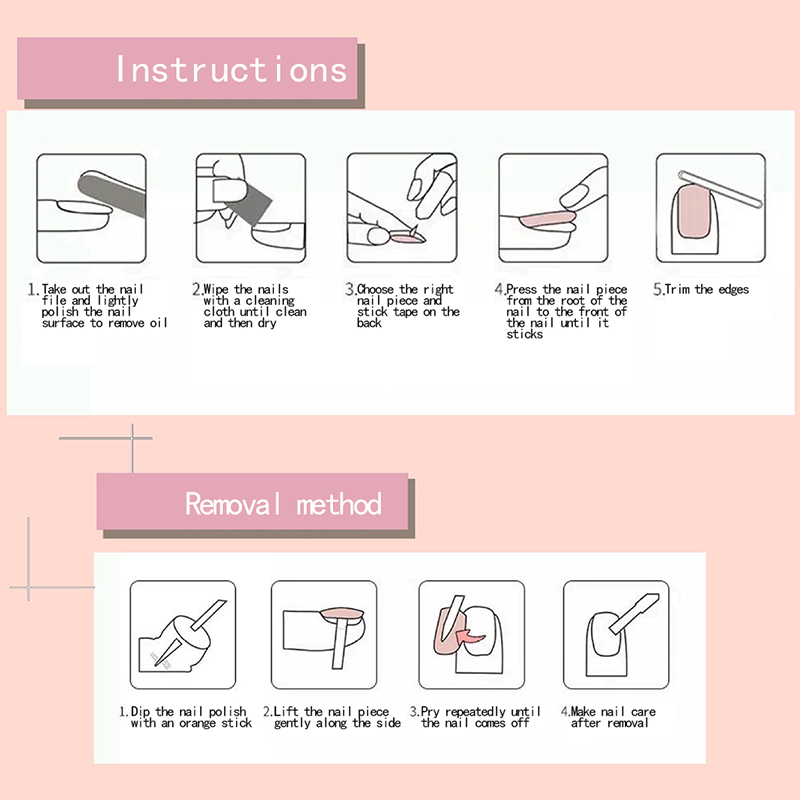 Instructions

1. Take out the nail file and lightly polish the nail surface to remove oil

2. Wipe the nails with a cleaning cloth until clean and then dry

3. Choose the right nail piece and stick tape on the back

4. Press the nail piece from the root of the nail to the front of the nail until it sticks

5. Trim the edges

Removal method

1. Dip the nail polish with an orange stick

2. Lift the nail piece gently along the side

3. Pry repeatedly until the nail comes off

4. Make nail care after removal