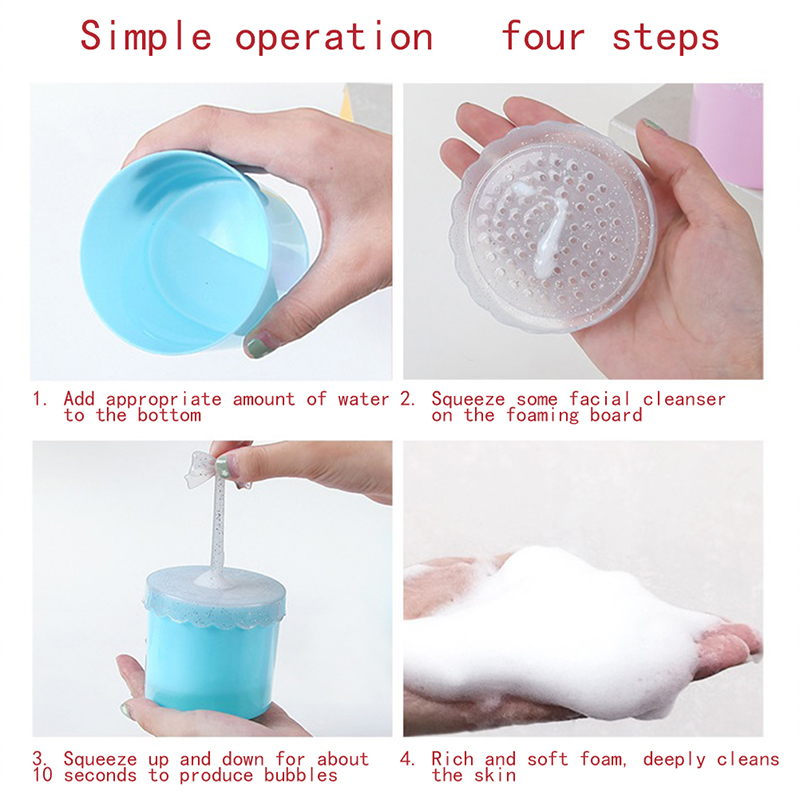 Simple operation four steps

1. Add appropriate amount of water to the bottom

2. Squeeze some facial cleanser on the foaming board

3. Squeeze up and down for about 10 seconds to produce bubbles

4. Rich and soft foam, deeply cleans the skin