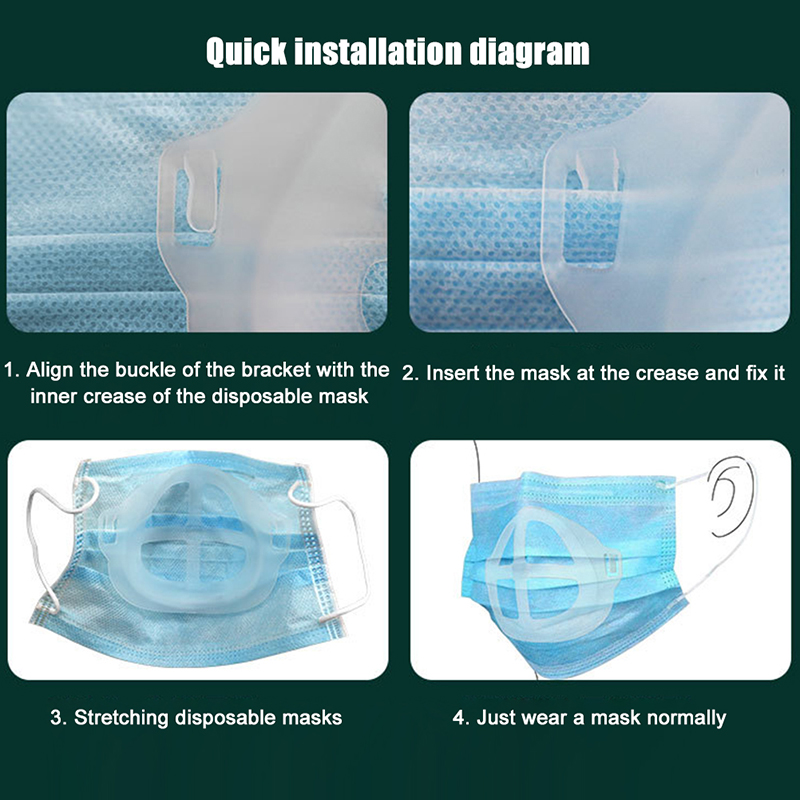 Quick installation diagram

1. Align the buckle of the bracket with the inner crease of the disposable mask

2. Insert the mask at the crease and fix it

3. Stretching disposable masks

4. Just wear a mask normally