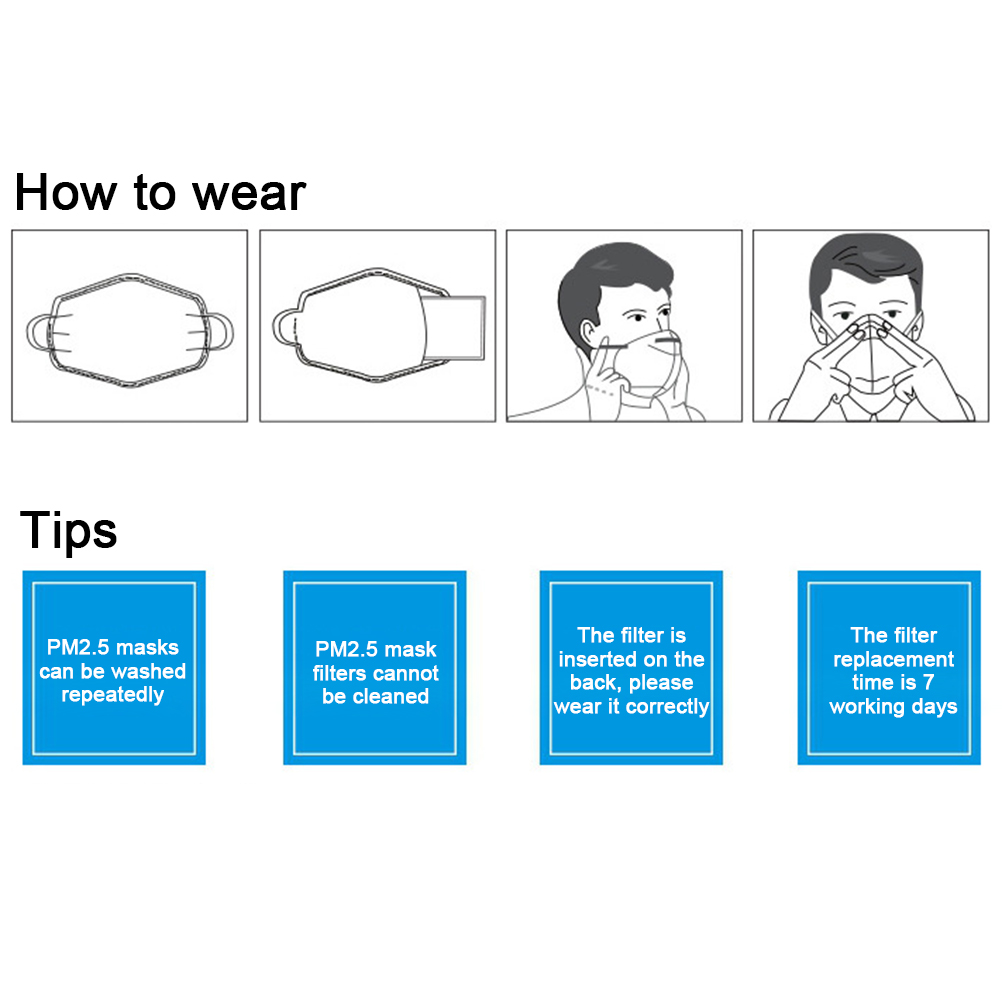 How to wear

Tips

PM2.5 masks can be washed repeatedly

PM2.5 mask filters cannot be cleaned

The filter is inserted on the back, please wear it correctly

The filter replacement time is 7 working days