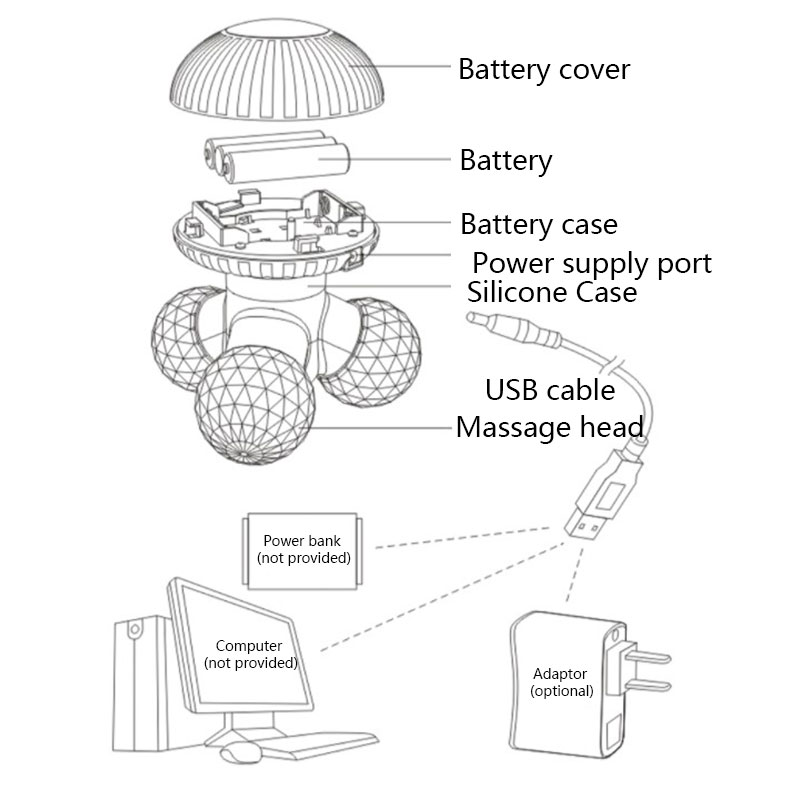 Battery cover
Battery
Battery case
Power supply port
Silicone Case
USB cable
Massage head
Power bank
(not provided)
Computer
(not provided)
Adaptor
(optional)