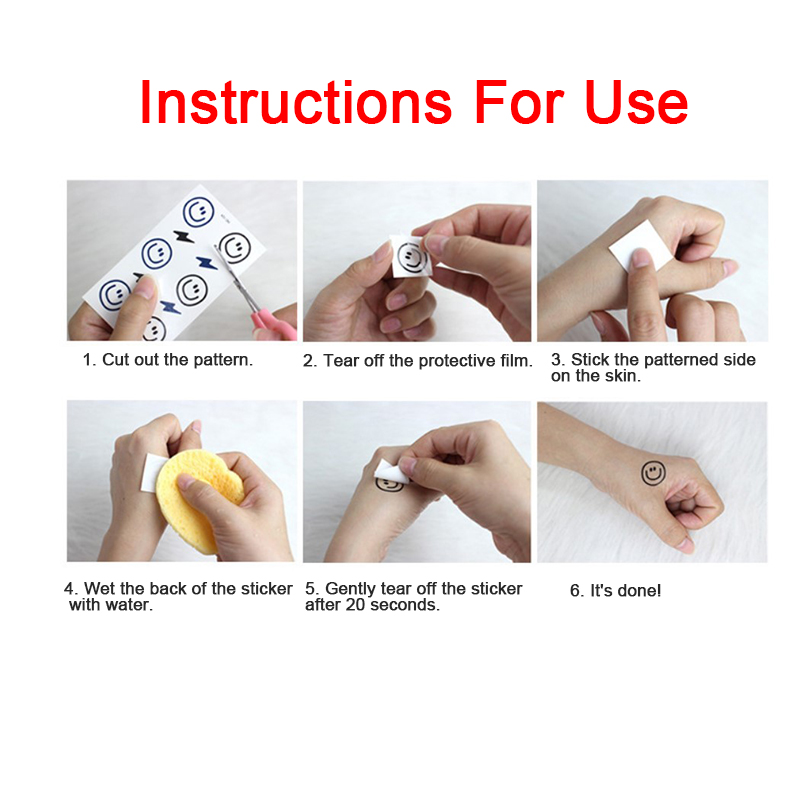 Instructions For Use

1. Cut out the pattern.

2. Tear off the protective film.

3. Stick the patterned side on the skin.

4. Wet the back of the sticker with water.

5. Gently tear off the sticker after 20 seconds.

6. It's done!