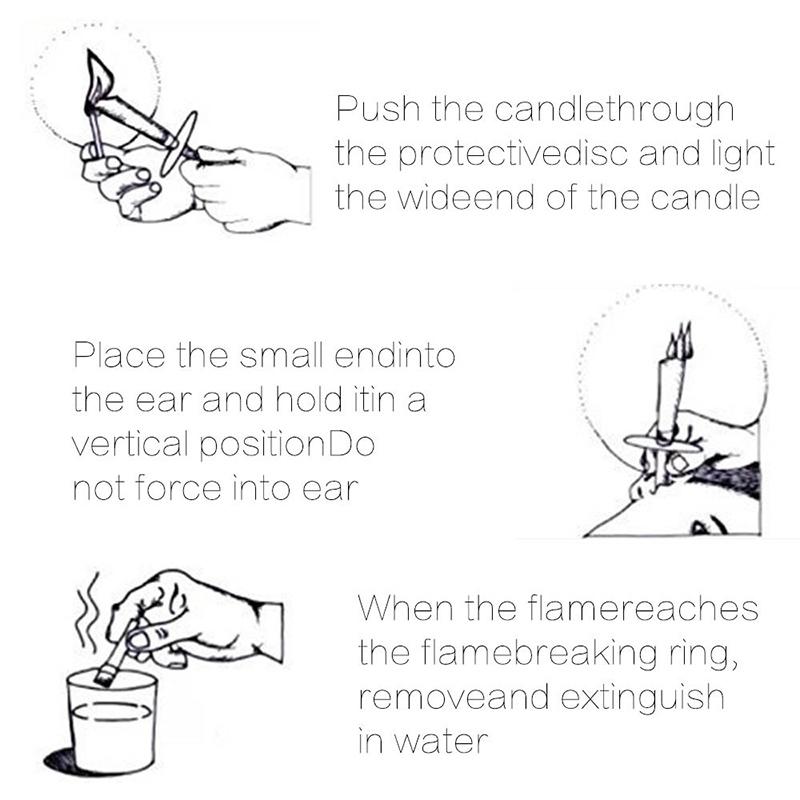 Push the candlethrough the protectivedisc and light the wideend of the candle

Place the small endinto the ear and hold itin a vertical positionDo not force into ear

When the flamereaches the flamebreaking ring, removeand extinguish in water