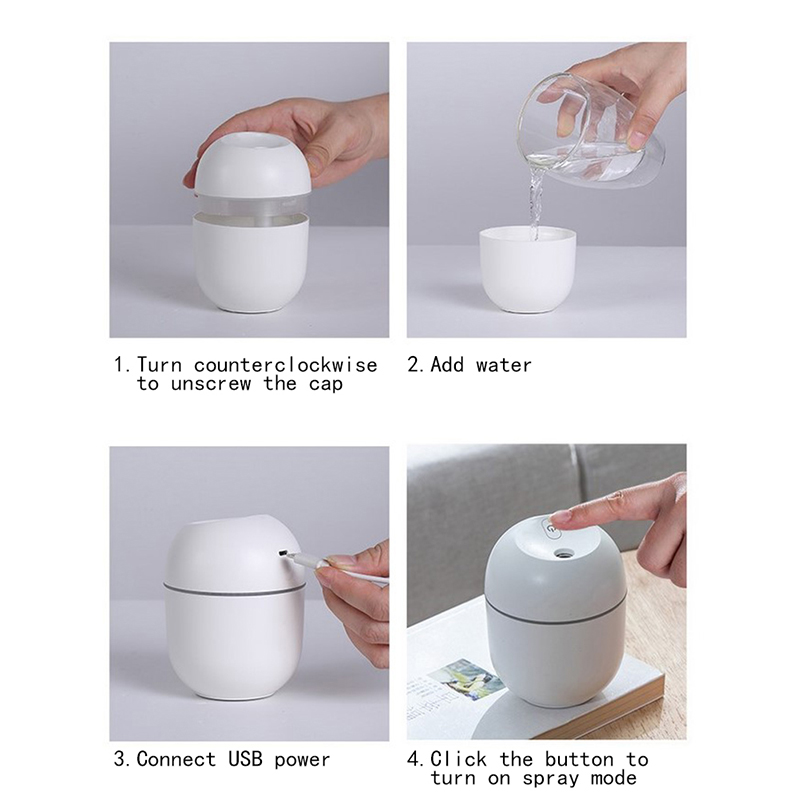 1. Turn counterclockwise to unscrew the cap

2. Add water

3. Connect USB power

4. Click the button to turn on spray mode