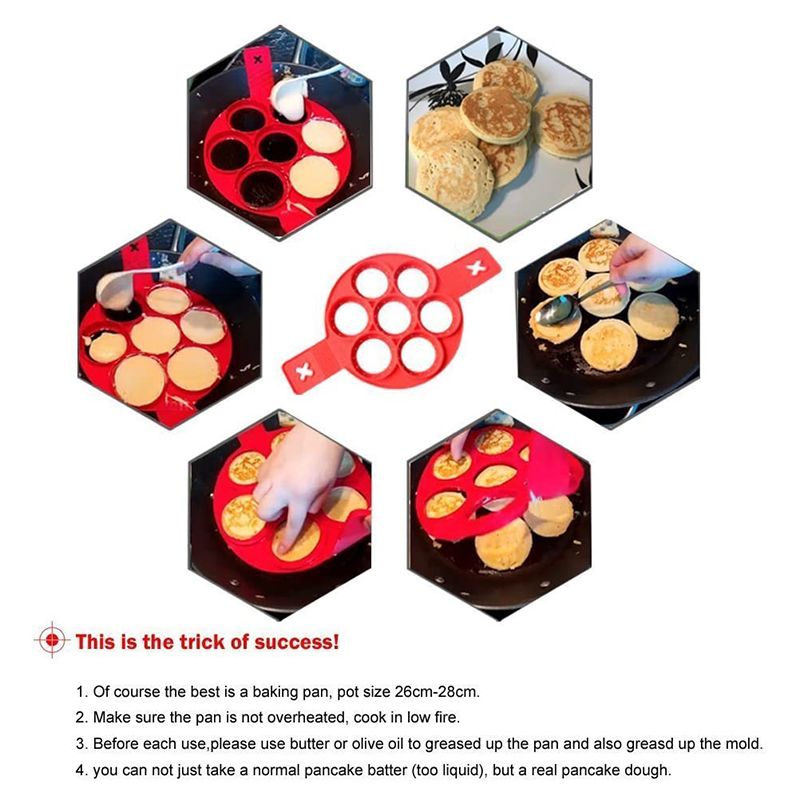 This is the trick of success!

1. Of course the best is a baking pan, pot size 26cm-28cm.
2. Make sure the pan is not overheated, cook in low fire.
3. Before each use,please use butter or olive oil to greased up the pan and also greasd up the mold.
4. you can not just take a normal pancake batter (too liquid), but a real pancake dough.