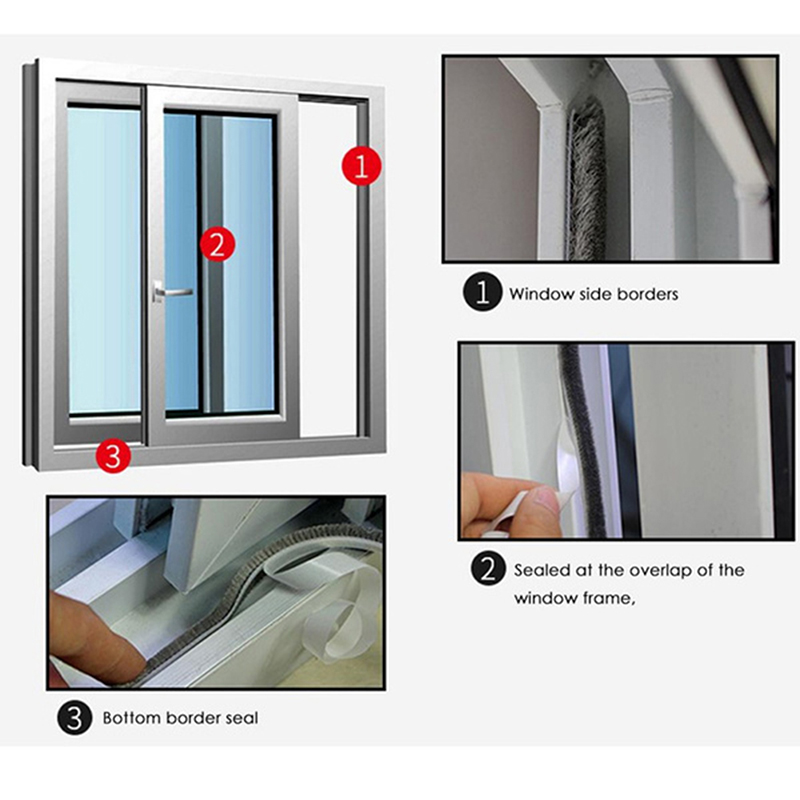 1

2

3

1 Window side borders

2 Sealed at the overlap of the window frame,

3 Bottom border seal