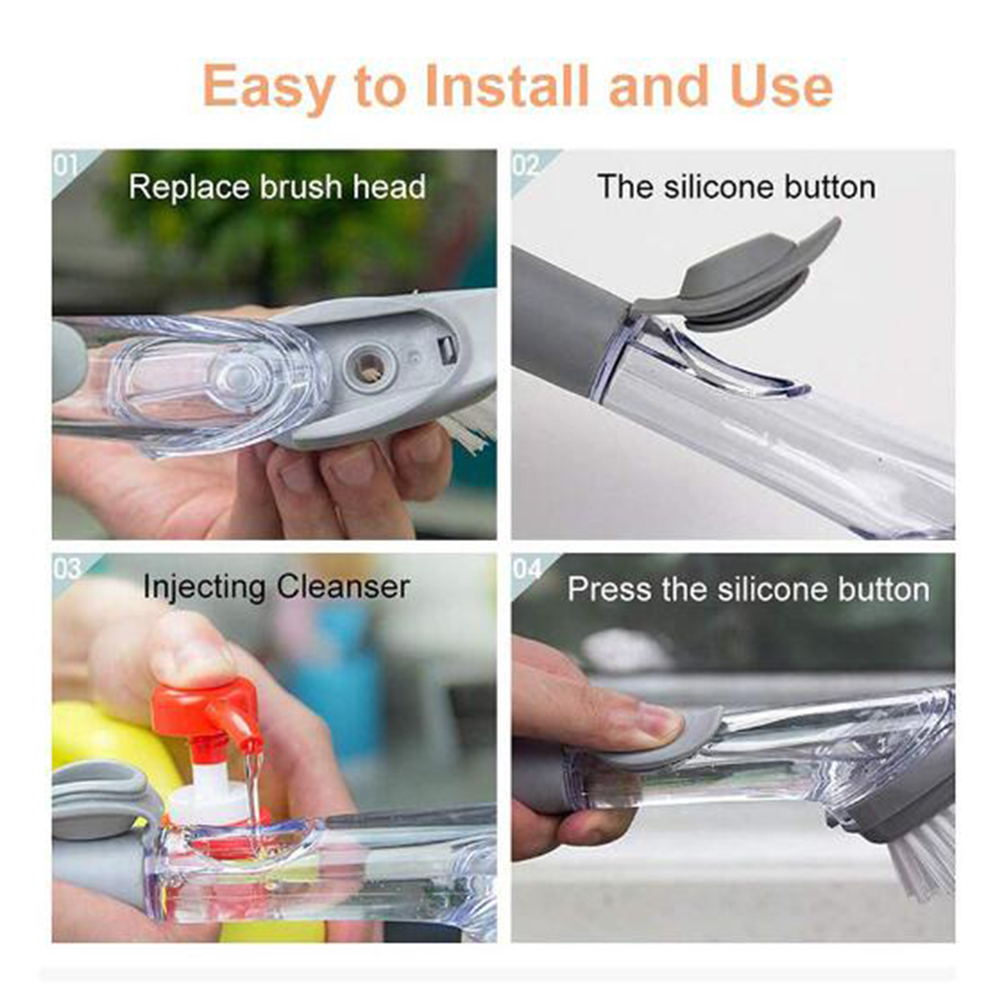 Easy to Install and Use

01
Replace brush head

02
The silicone button

03
Injecting Cleanser

04
Press the silicone button