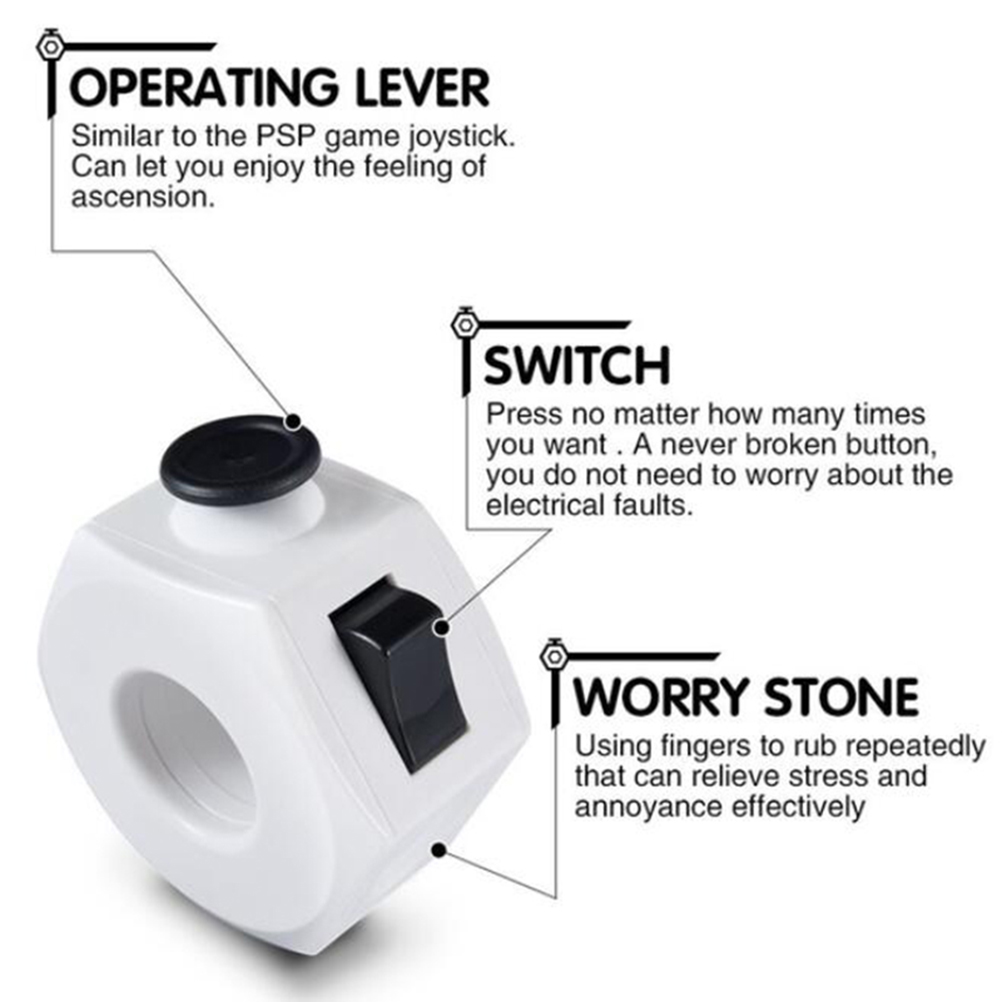 OPERATING LEVER
Similar to the PSP game joystick. Can let you enjoy the feeling of ascension.

SWITCH
Press no matter how many times you want . A never broken button, you do not need to worry about the electrical faults.

WORRY STONE
Using fingers to rub repeatedly that can relieve stress and annoyance effectively