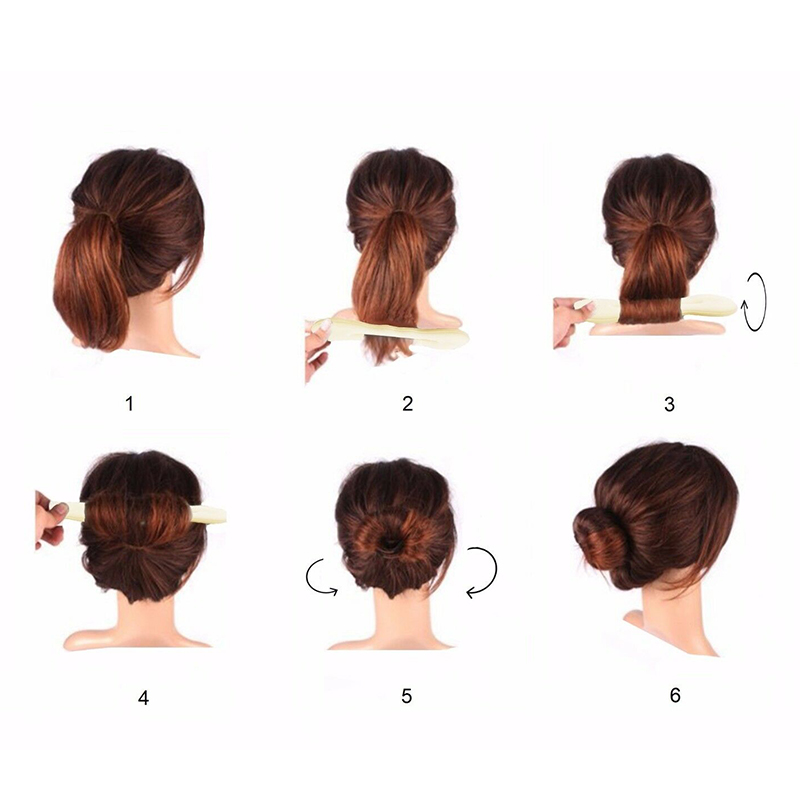 1

2

3

4

5

6