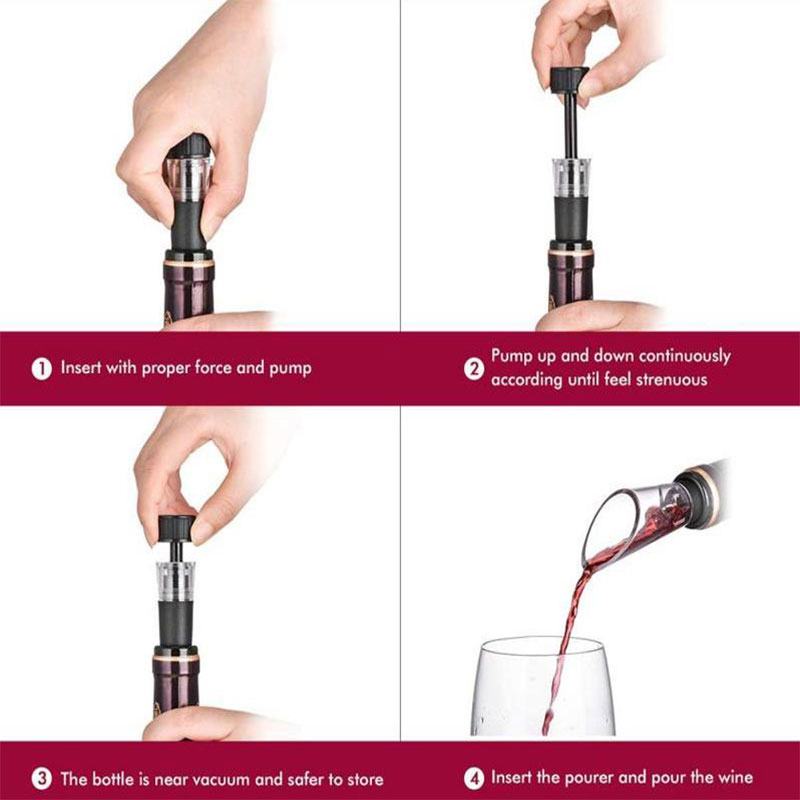 1 Insert with proper force and pump

2 Pump up and down continuously according until feel strenuous

3 The bottle is near vacuum and safer to store

4 Insert the pourer and pour the wine