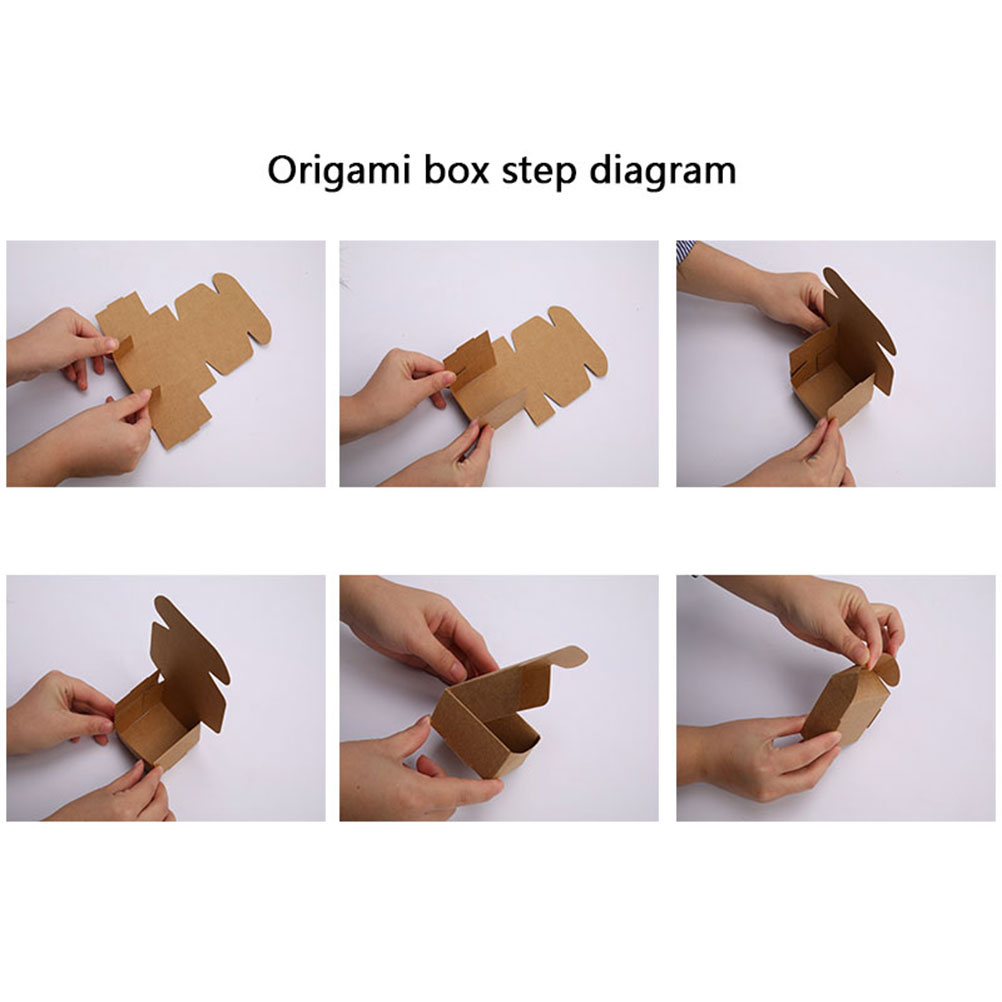 Origami box step diagram