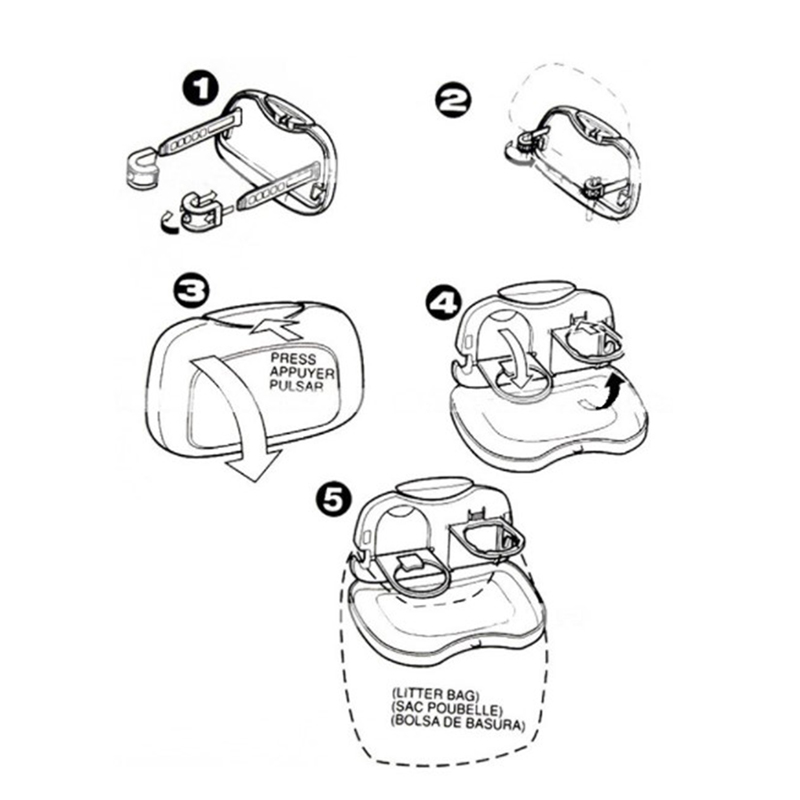 1

2

3

PRESS
APPUYER
PULSAR

4

5

(LITTER BAG)
(SAC POUBELLE)
(BOLSA DE BASURA)