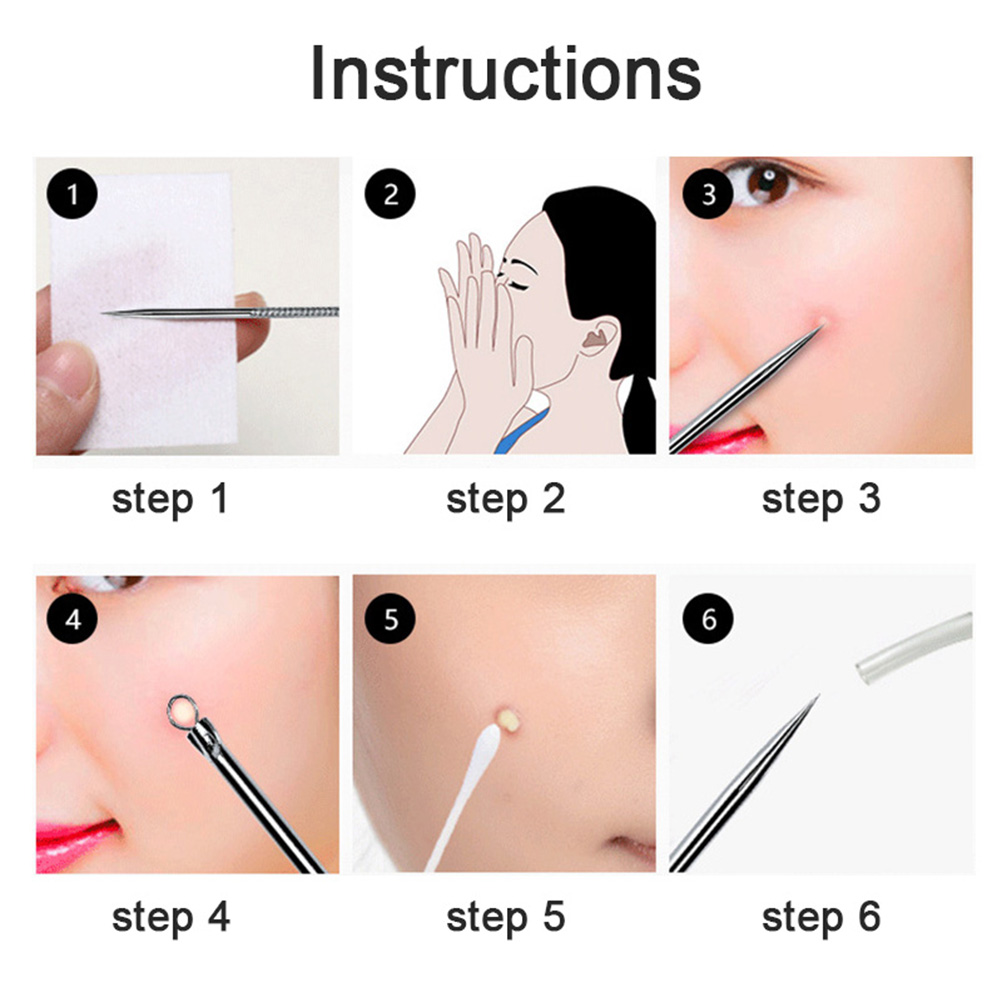 Instructions

1

2

3

step 1

step 2

step 3

4

5

6

step 4

step 5

step 6