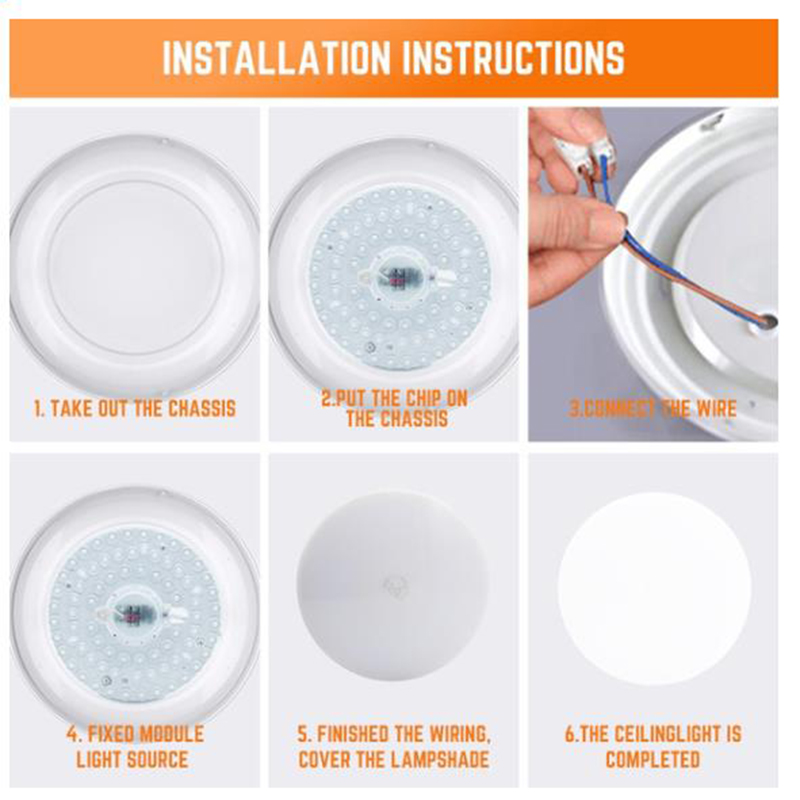 INSTALLATION INSTRUCTIONS

1. TAKE OUT THE CHASSIS

2.PUT THE CHIP ON THE CHASSIS

3.CONNECT THE WIRE

4. FIXED MODULE LIGHT SOURCE

5. FINISHED THE WIRING, COVER THE LAMPSHADE

6.THE CEILINGLIGHT IS COMPLETED