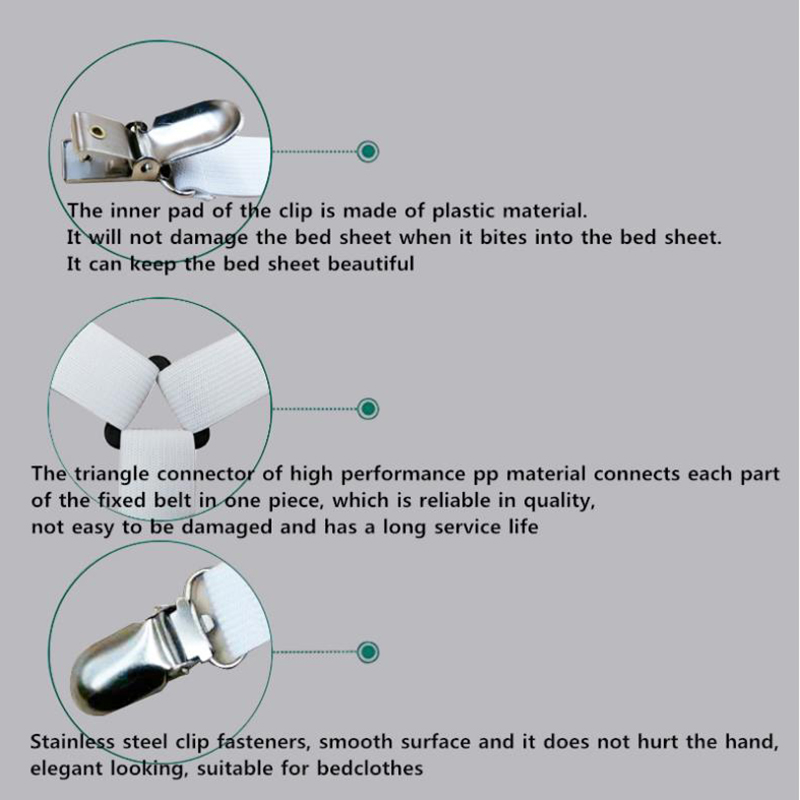 The inner pad of the clip is made of plastic material.
It will not damage the bed sheet when it bites into the bed sheet.
It can keep the bed sheet beautiful

The triangle connector of high performance pp material connects each part of the fixed belt in one piece, which is reliable in quality, not easy to be damaged and has a long service life

Stainless steel clip fasteners, smooth surface and it does not hurt the hand, elegant looking, suitable for bedclothes