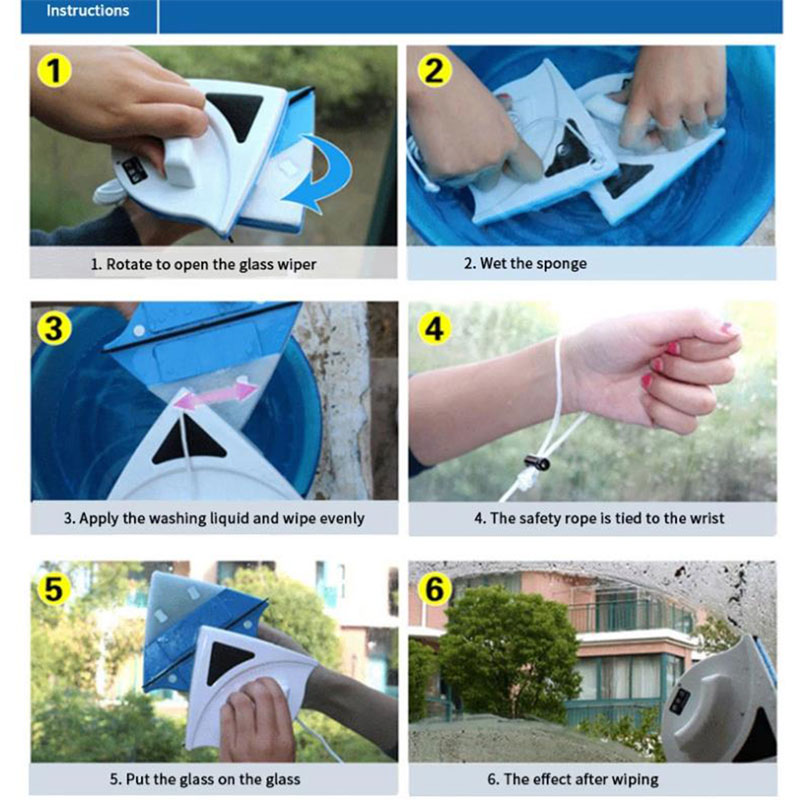 Instructions

1

1. Rotate to open the glass wiper

2

2. Wet the sponge

3

3. Apply the washing liquid and wipe evenly

4

4. The safety rope is tied to the wrist

5

5. Put the glass on the glass

6

6. The effect after wiping