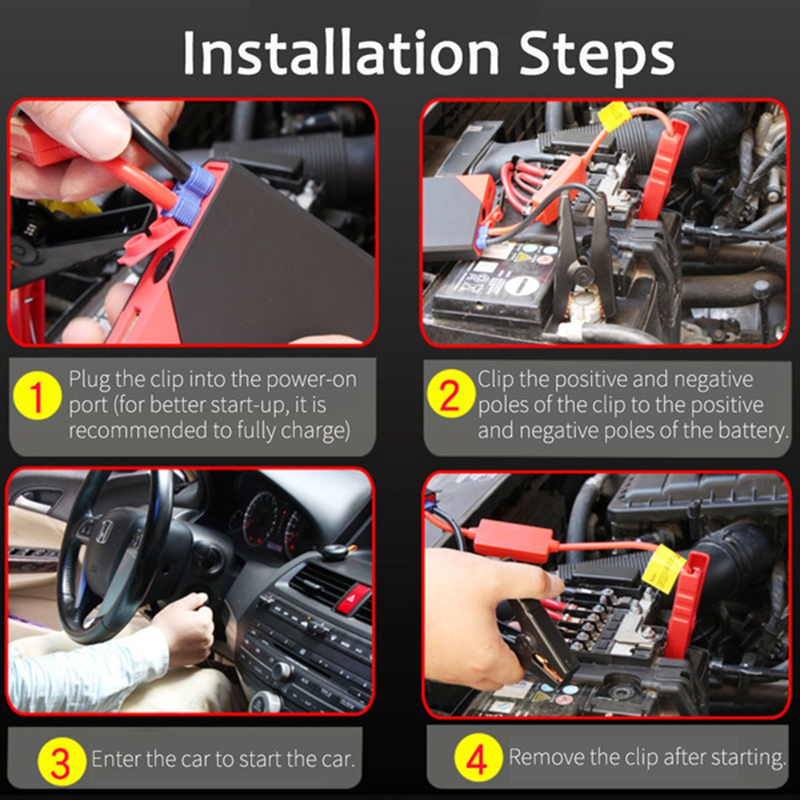 Installation Steps

1 Plug the clip into the power-on port (for better start-up, it is recommended to fully charge)

2 Clip the positive and negative poles of the clip to the positive and negative poles of the battery.

3 Enter the car to start the car.

4 Remove the clip after starting.