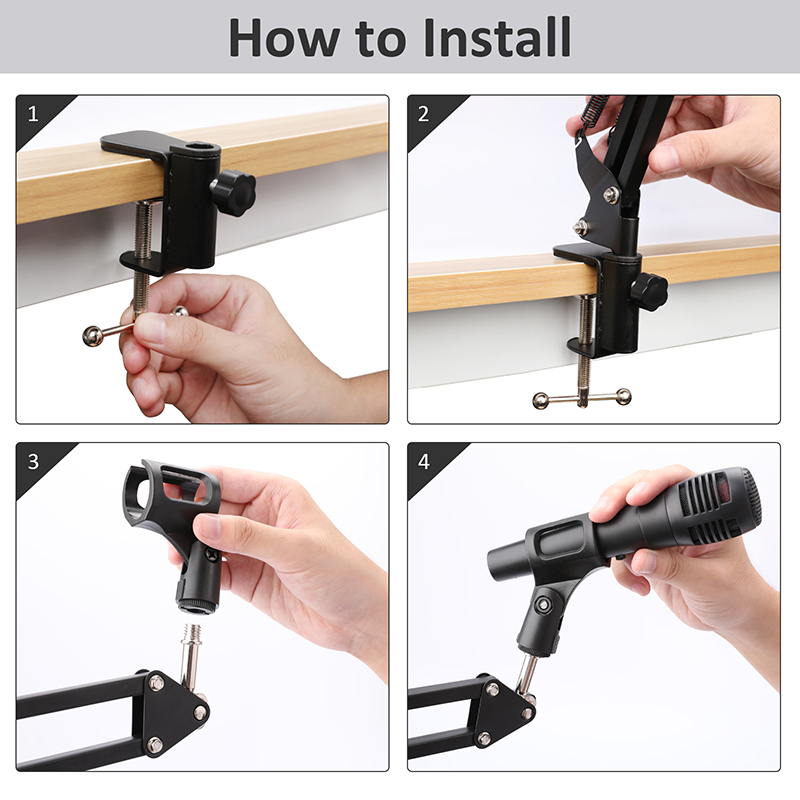 How to Install

1

2

3

4