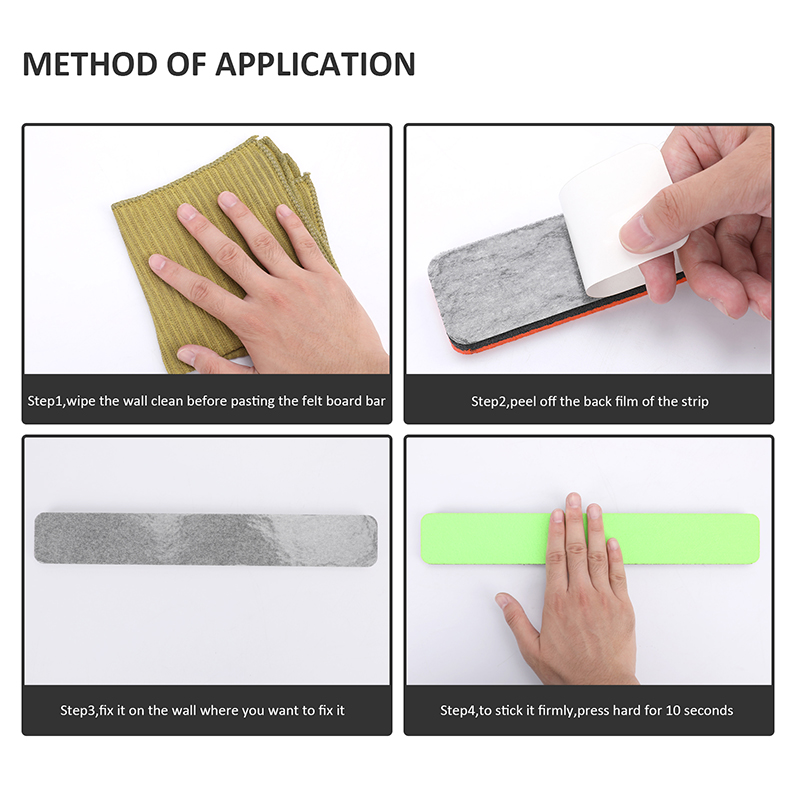 METHOD OF APPLICATION

Step1,wipe the wall clean before pasting the felt board bar

Step2,peel off the back film of the strip

Step3,fix it on the wall where you want to fix it

Step4,to stick it firmly,press hard for 10 seconds